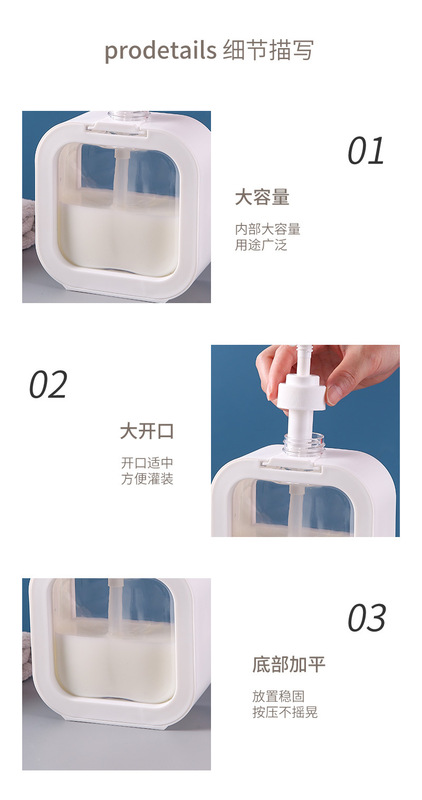 prodetails 细节描写

01

大容量

内部大容量
用途广泛

02

大开口

开口适中
方便灌装

03

底部加平

放置稳固
按压不摇晃