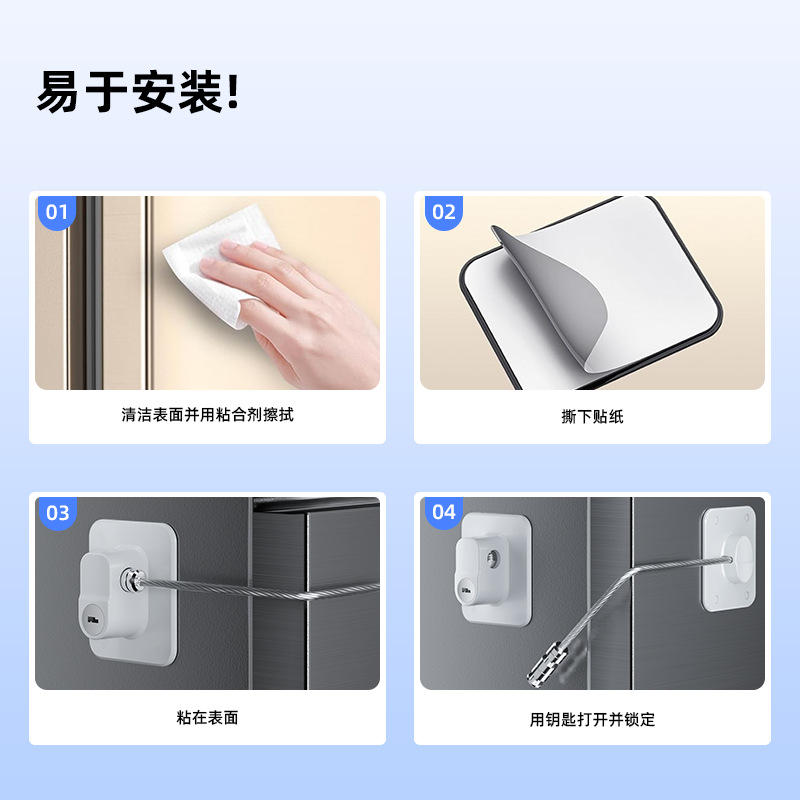 易于安装!

01

清洁表面并用粘合剂擦拭

02

撕下贴纸

03

粘在表面

04

用钥匙打开并锁定