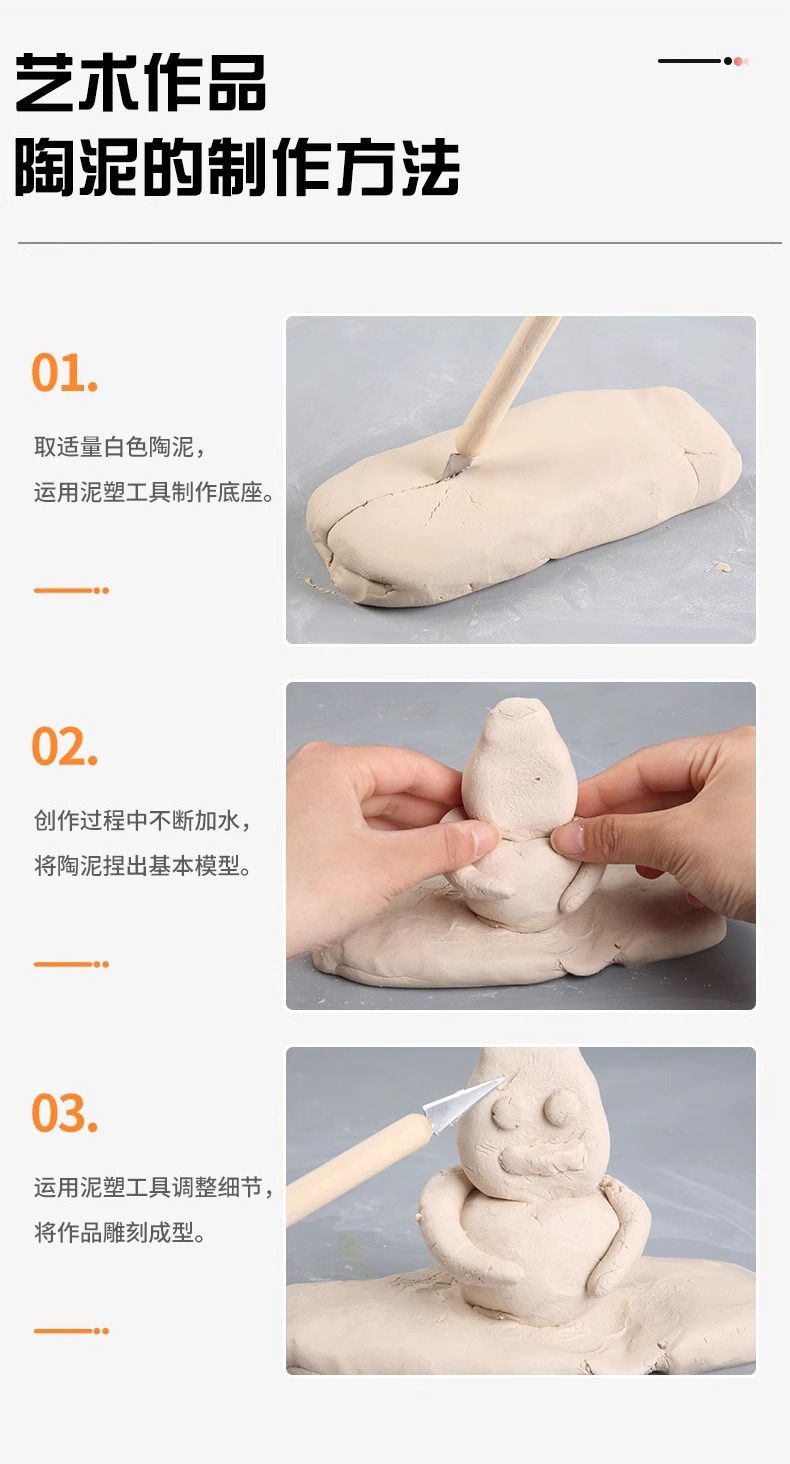 艺术作品
陶泥的制作方法

01.

取适量白色陶泥，
运用泥塑工具制作底座。

02.

创作过程中不断加水，
将陶泥捏出基本模型。

03.

运用泥塑工具调整细节，
将作品雕刻成型。