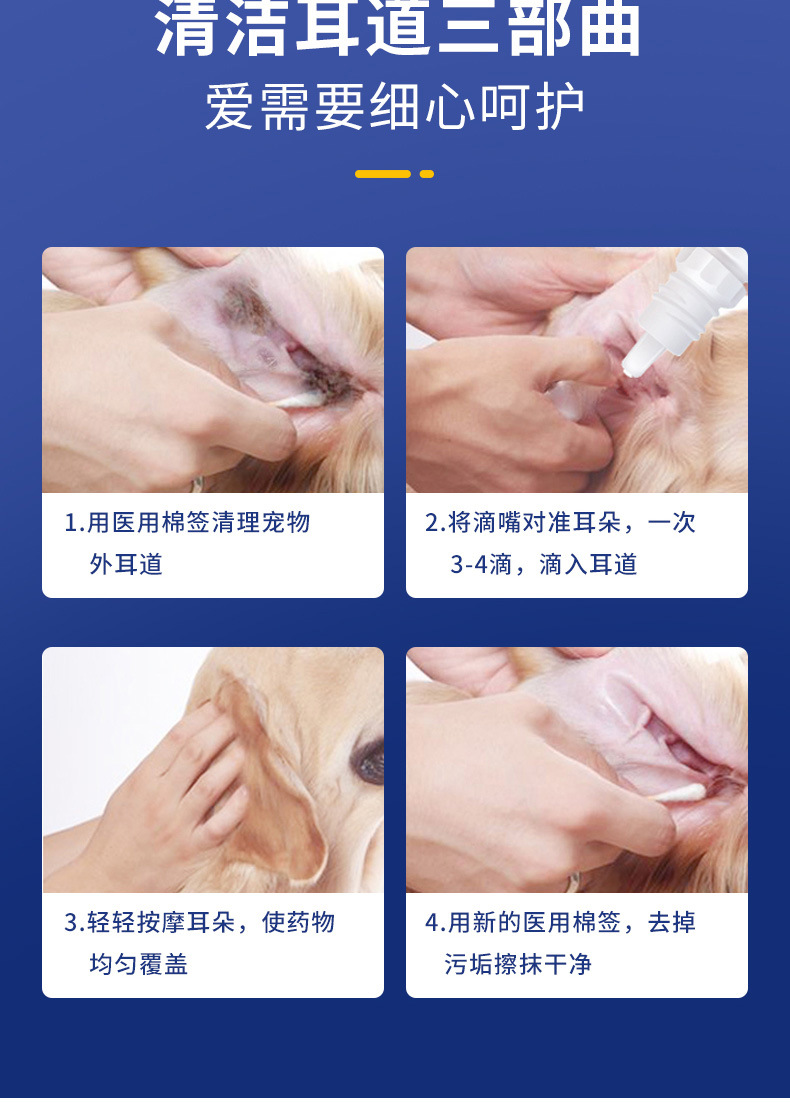 清洁耳道三部曲
爱需要细心呵护

1.用医用棉签清理宠物外耳道

2.将滴嘴对准耳朵，一次3-4滴，滴入耳道

3.轻轻按摩耳朵，使药物均匀覆盖

4.用新的医用棉签，去掉污垢擦抹干净