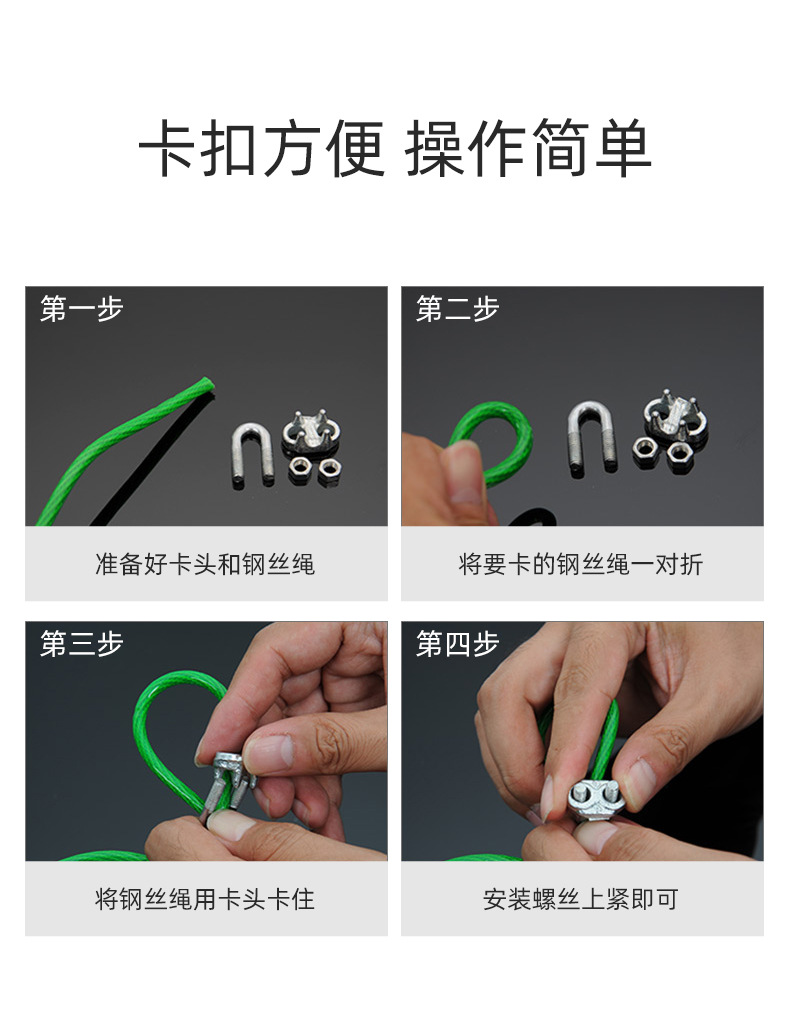 卡扣方便 操作简单

第一步

准备好卡头和钢丝绳

第二步

将要卡的钢丝绳一对折

第三步

将钢丝绳用卡头卡住

第四步

安装螺丝上紧即可