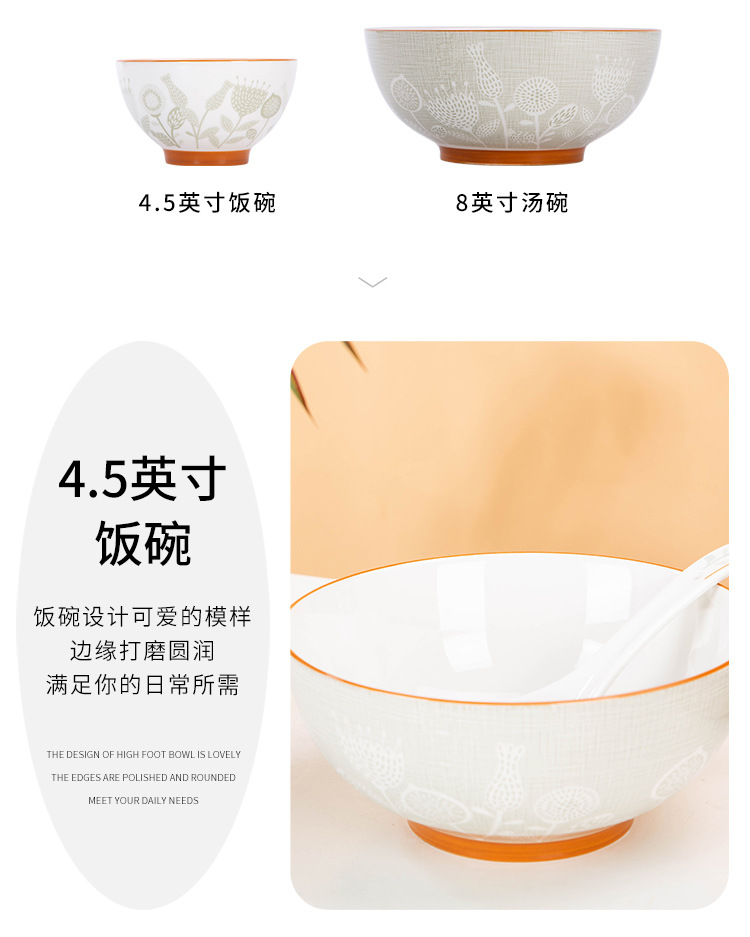 4.5英寸饭碗

8英寸汤碗

4.5英寸
饭碗

饭碗设计可爱的模样
边缘打磨圆润
满足你的日常所需

THE DESIGN OF HIGH FOOT BOWL IS LOVELY
THE EDGES ARE POLISHED AND ROUNDED
MEET YOUR DAILY NEEDS