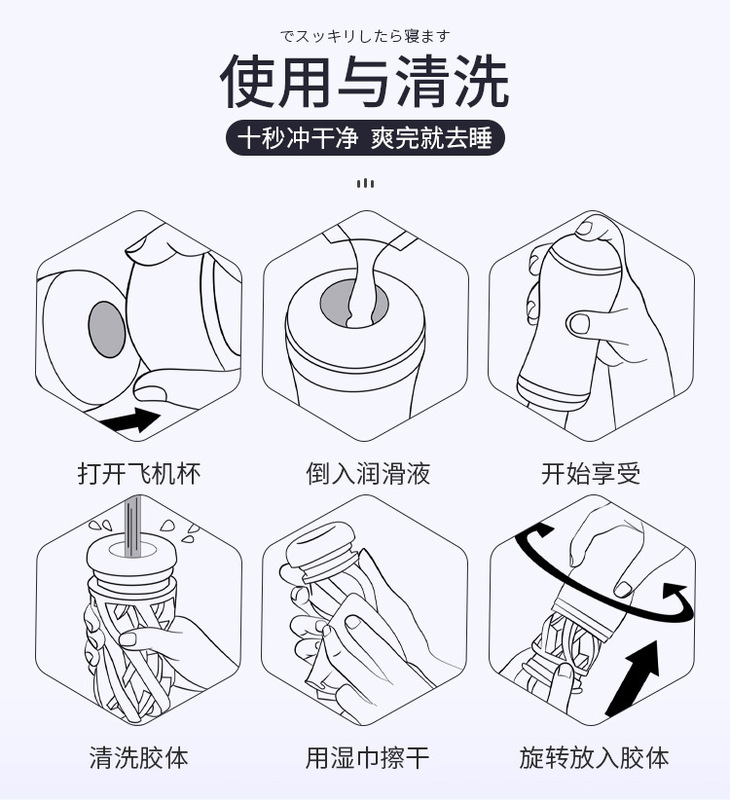 でスッキリしたら寝ます

使用与清洗

十秒冲干净 爽完就去睡

打开飞机杯

倒入润滑液

开始享受

清洗胶体

用湿巾擦干

旋转放入胶体