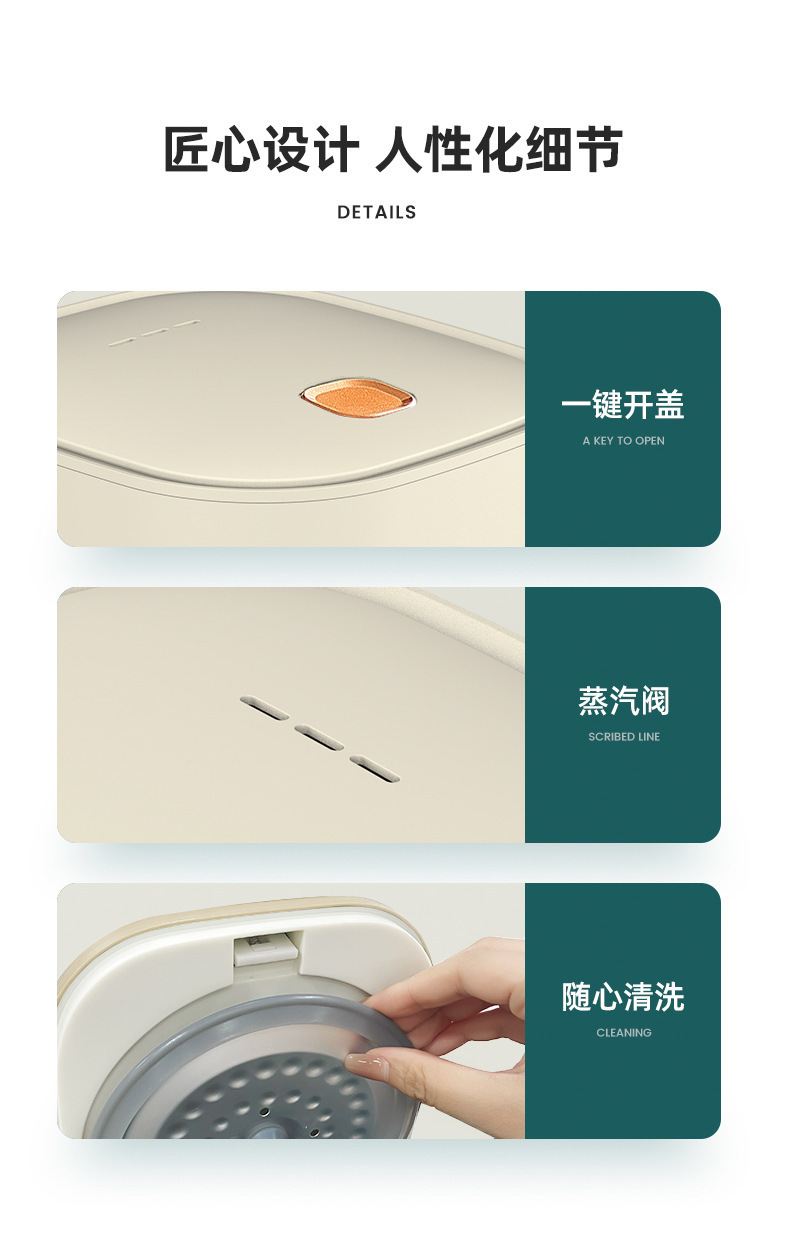 匠心设计 人性化细节

DETAILS

一键开盖

A KEY TO OPEN

蒸汽阀

SCRIBED LINE

随心清洗

CLEANING