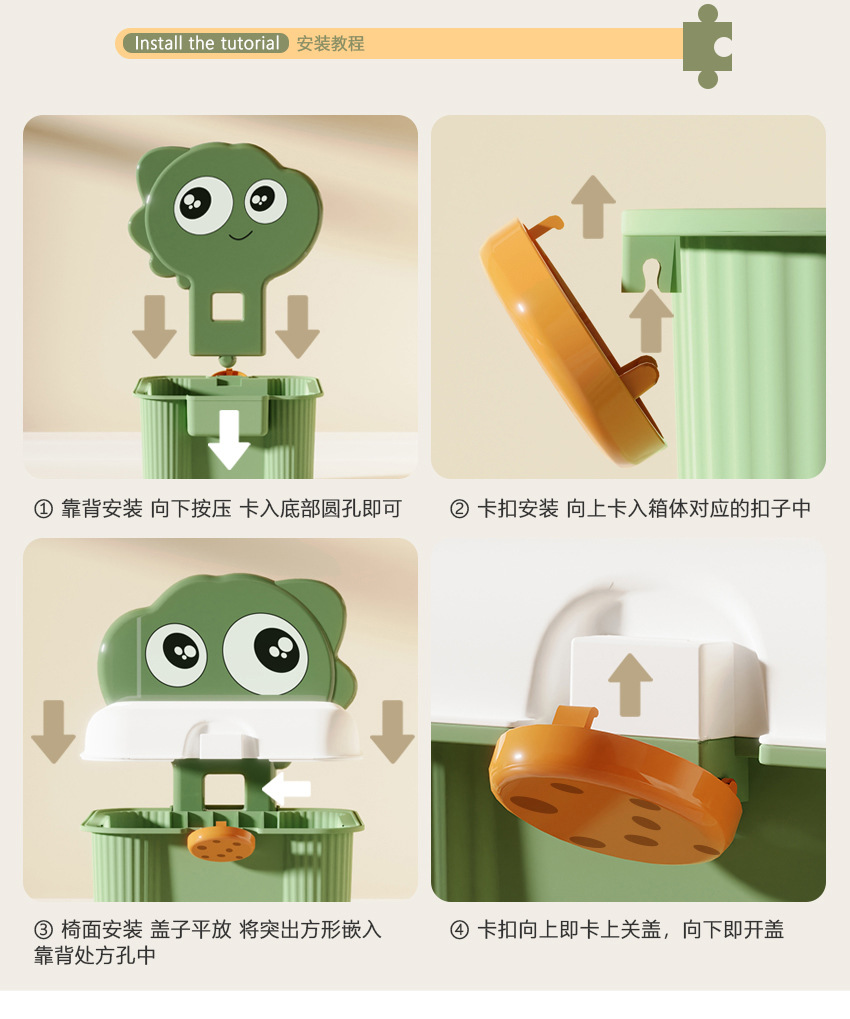 Install the tutorial 安装教程

① 靠背安装 向下按压 卡入底部圆孔即可

② 卡扣安装 向上卡入箱体对应的扣子中

③ 椅面安装 盖子平放 将突出方形嵌入靠背处方孔中

④ 卡扣向上即卡上关盖，向下即开盖