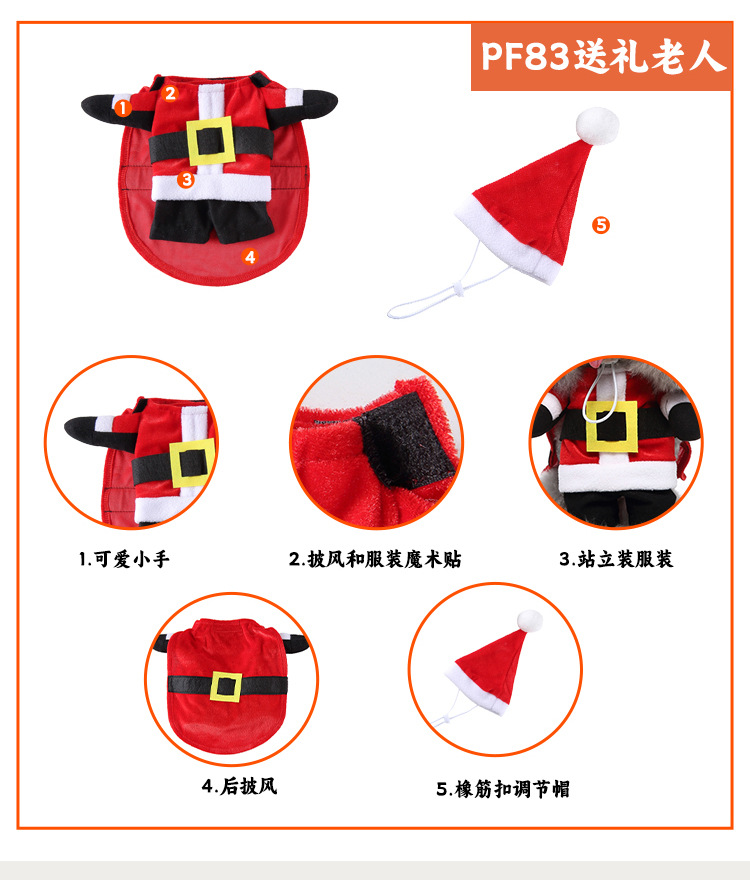 PF83送礼老人

1
2
3
4
5

1.可爱小手

2.披风和服装魔术贴

3.站立装服装

4.后披风

5.橡筋扣调节帽