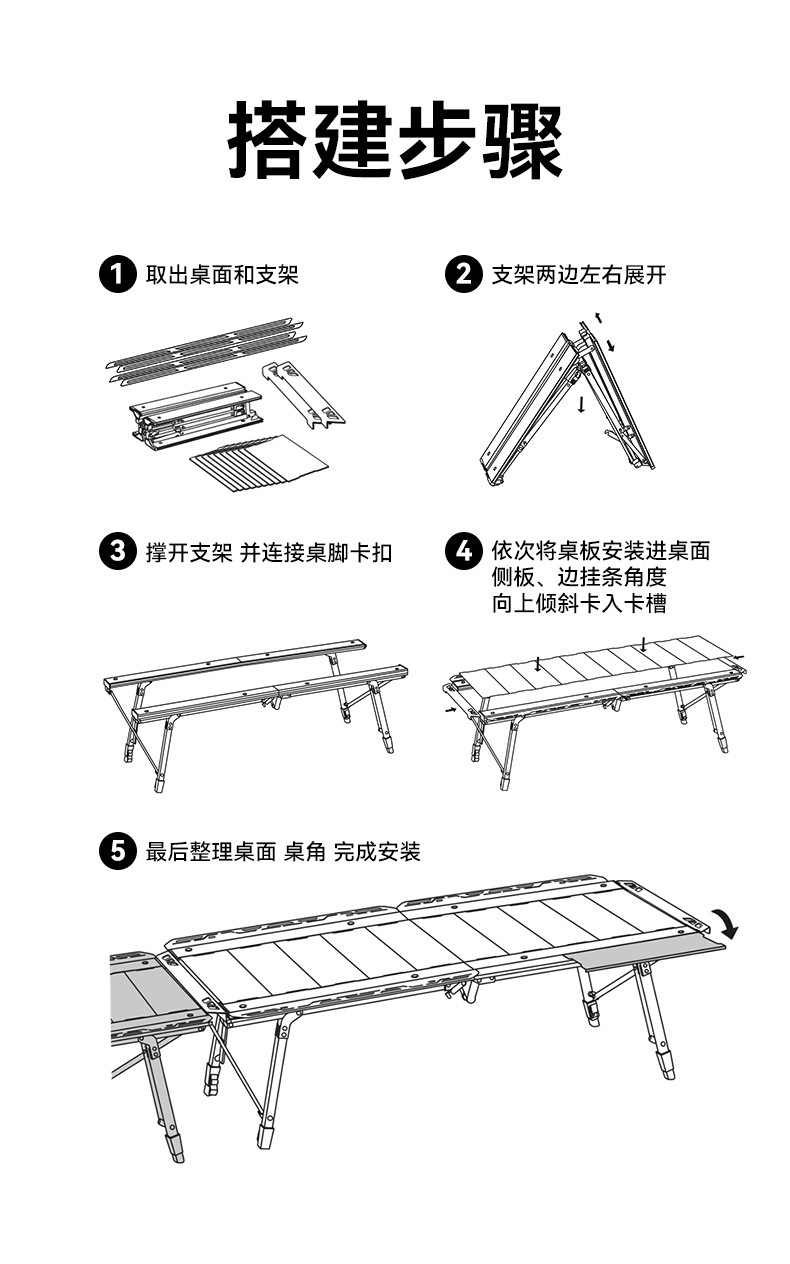 搭建步骤

1 取出桌面和支架

2 支架两边左右展开

3 撑开支架 并连接桌脚卡扣

4 依次将桌板安装进桌面侧板、边挂条角度向上倾斜卡入卡槽

5 最后整理桌面 桌角 完成安装