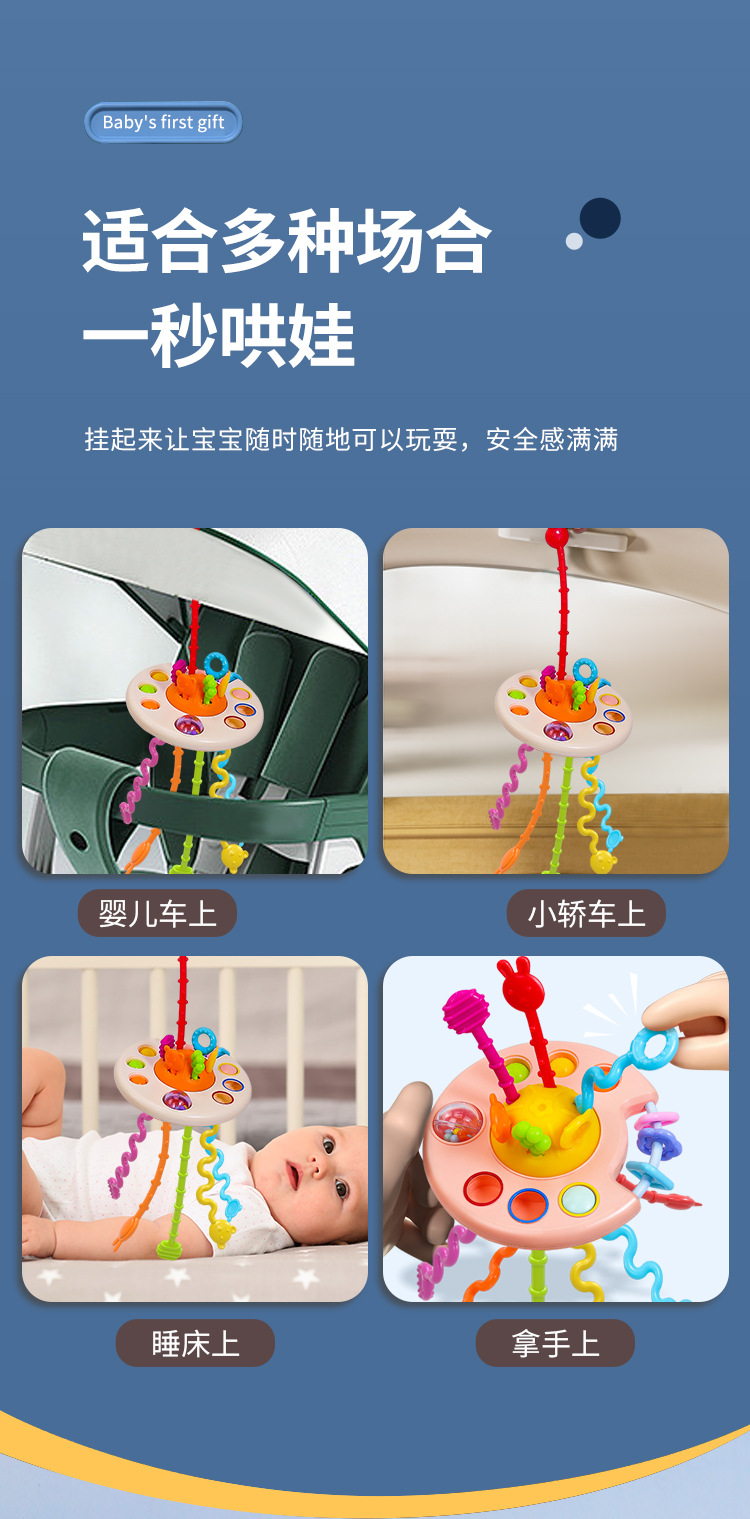 Baby's first gift

适合多种场合
一秒哄娃

挂起来让宝宝随时随地可以玩耍，安全感满满

婴儿车上

小轿车上

睡床上

拿手上