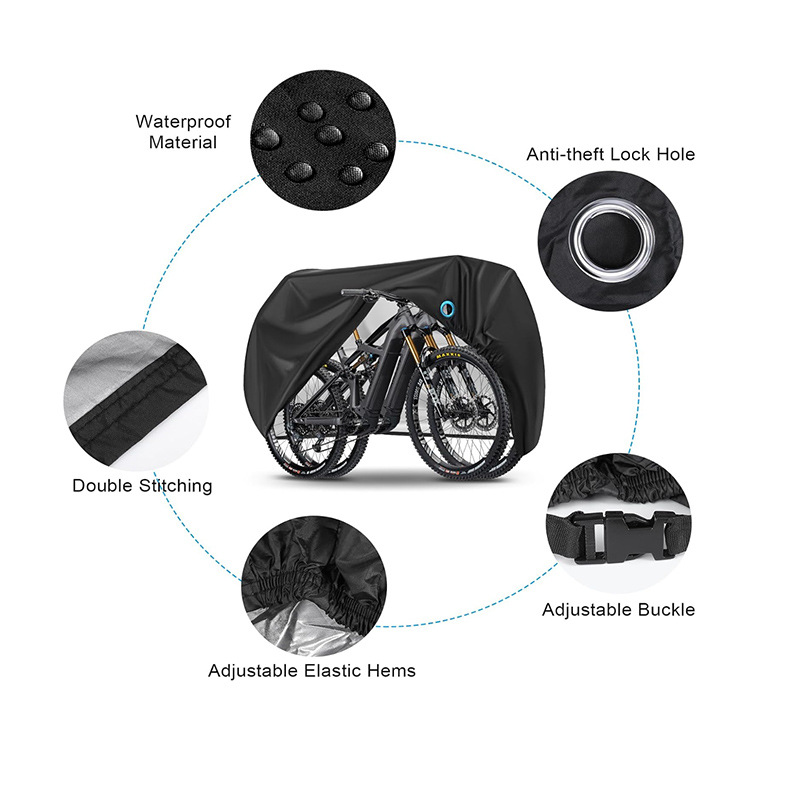 Waterproof Material

Anti-theft Lock Hole

MAXXIS

Double Stitching

Adjustable Buckle

Adjustable Elastic Hems