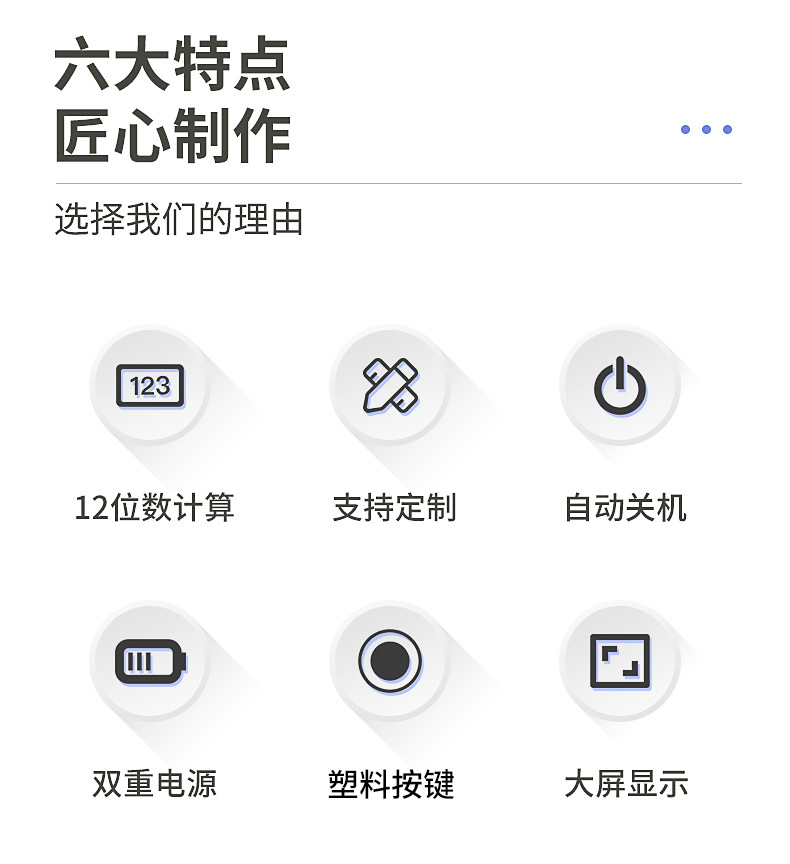 六大特点
匠心制作

选择我们的理由

123

12位数计算

支持定制

自动关机

双重电源

塑料按键

大屏显示