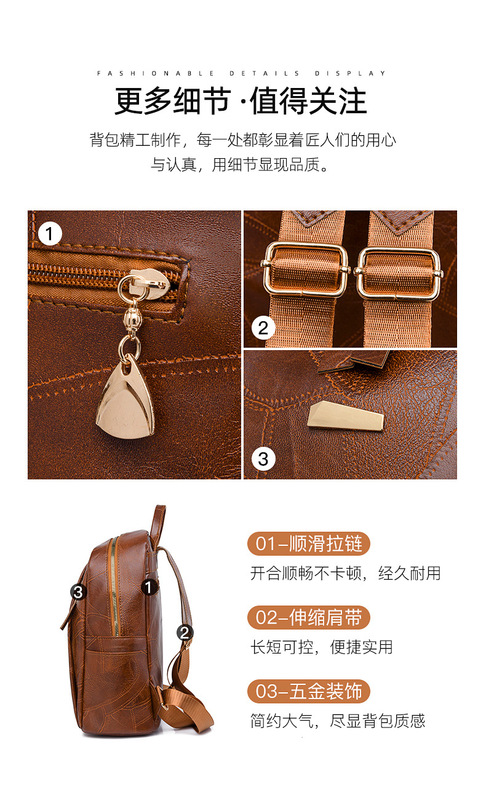 FASHIONABLE DETAILS DISPLAY

更多细节·值得关注

背包精工制作，每一处都彰显着匠人们的用心与认真，用细节显现品质。

1

2

3

3

1

2

01-顺滑拉链

开合顺畅不卡顿，经久耐用

02-伸缩肩带

长短可控，便捷实用

03-五金装饰

简约大气，尽显背包质感