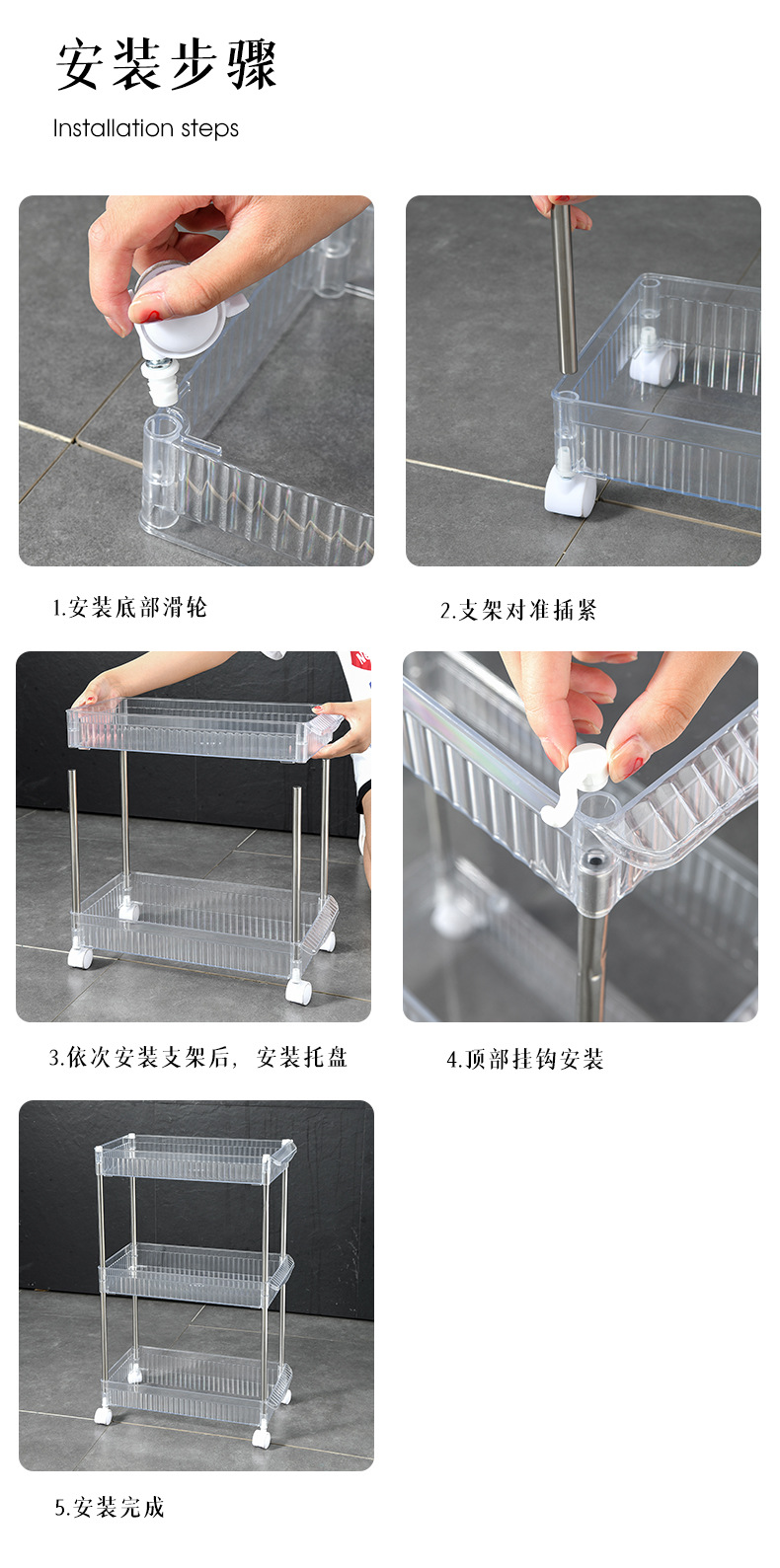 安装步骤

Installation steps

1.安装底部滑轮

2.支架对准插紧

3.依次安装支架后，安装托盘

4.顶部挂钩安装

5.安装完成