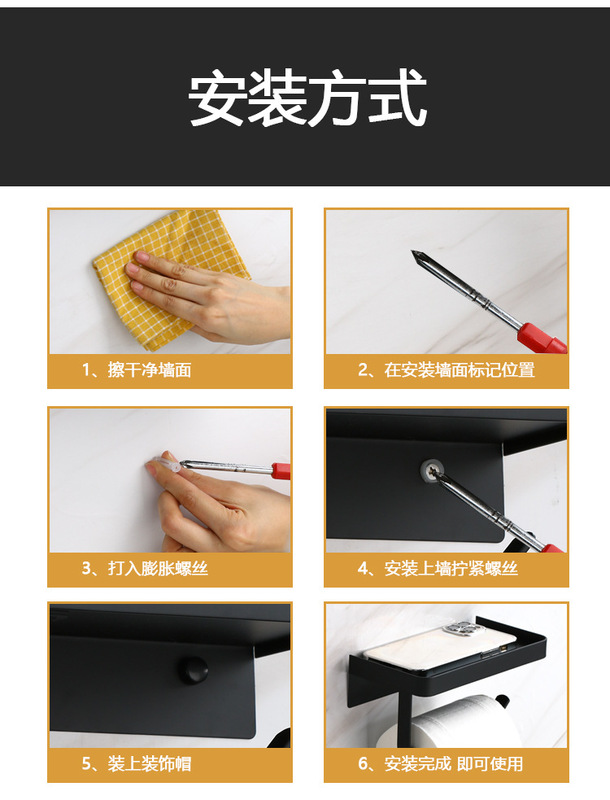 安装方式

1、擦干净墙面

2、在安装墙面标记位置

3、打入膨胀螺丝

4、安装上墙拧紧螺丝

5、装上装饰帽

6、安装完成 即可使用