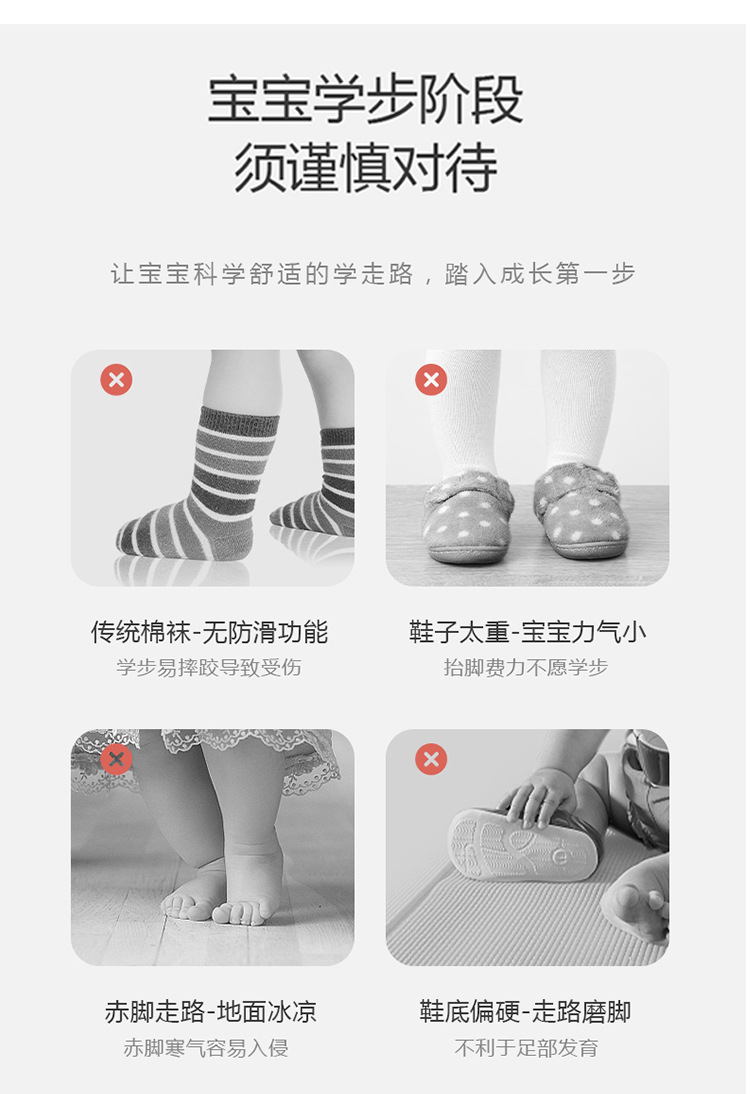 宝宝学步阶段
须谨慎对待

让宝宝科学舒适的学走路，踏入成长第一步

传统棉袜-无防滑功能
学步易摔跤导致受伤

鞋子太重-宝宝力气小
抬脚费力不愿学步

赤脚走路-地面冰凉
赤脚寒气容易入侵

鞋底偏硬-走路磨脚
不利于足部发育