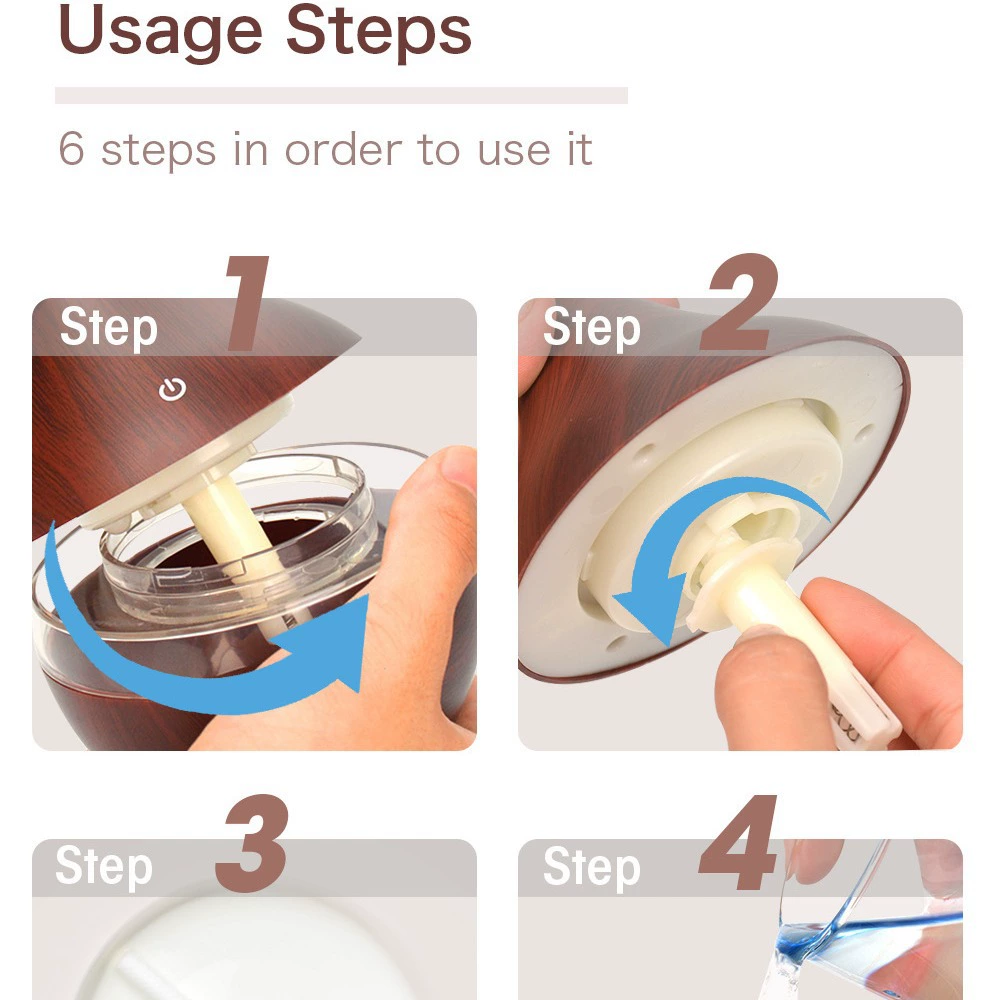 Usage Steps

6 steps in order to use it

Step 1

Step 2

Step 3

Step 4