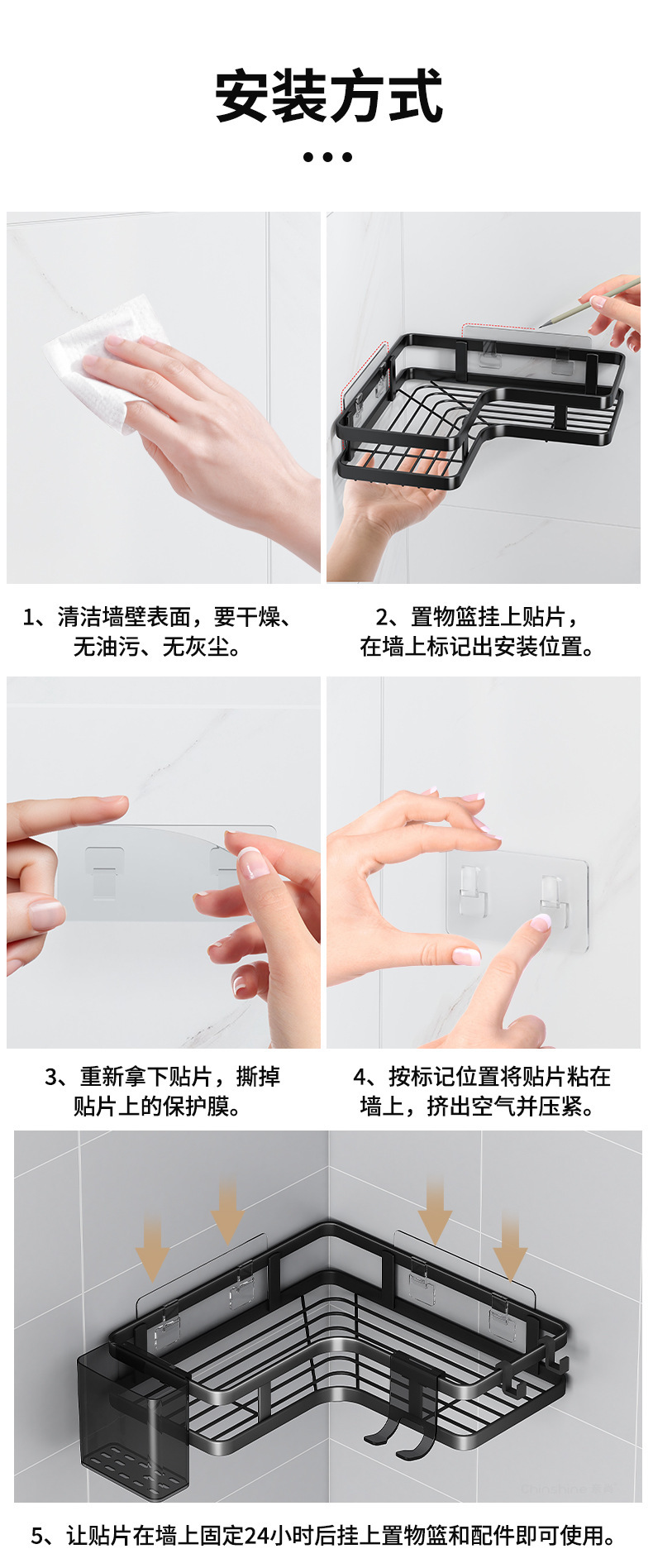 安装方式

1、清洁墙壁表面，要干燥、无油污、无灰尘。

2、置物篮挂上贴片，在墙上标记出安装位置。

3、重新拿下贴片，撕掉贴片上的保护膜。

4、按标记位置将贴片粘在墙上，挤出空气并压紧。

5、让贴片在墙上固定24小时后挂上置物篮和配件即可使用。