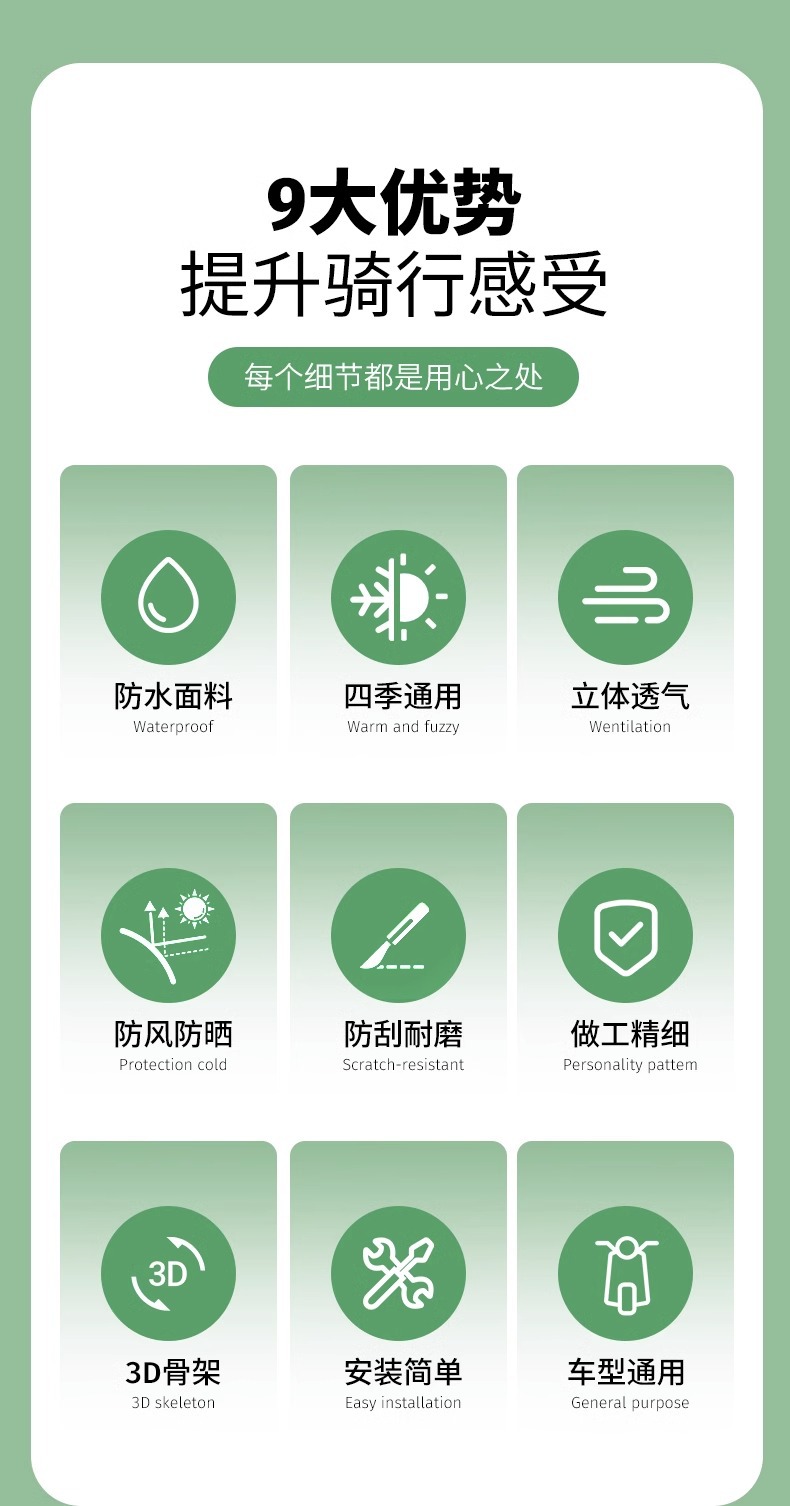 9大优势
提升骑行感受

每个细节都是用心之处

防水面料
Waterproof

四季通用
Warm and fuzzy

立体透气
Wentilation

防风防晒
Protection cold

防刮耐磨
Scratch-resistant

做工精细
Personality pattem

3D
3D骨架
3D skeleton

安装简单
Easy installation

车型通用
General purpose