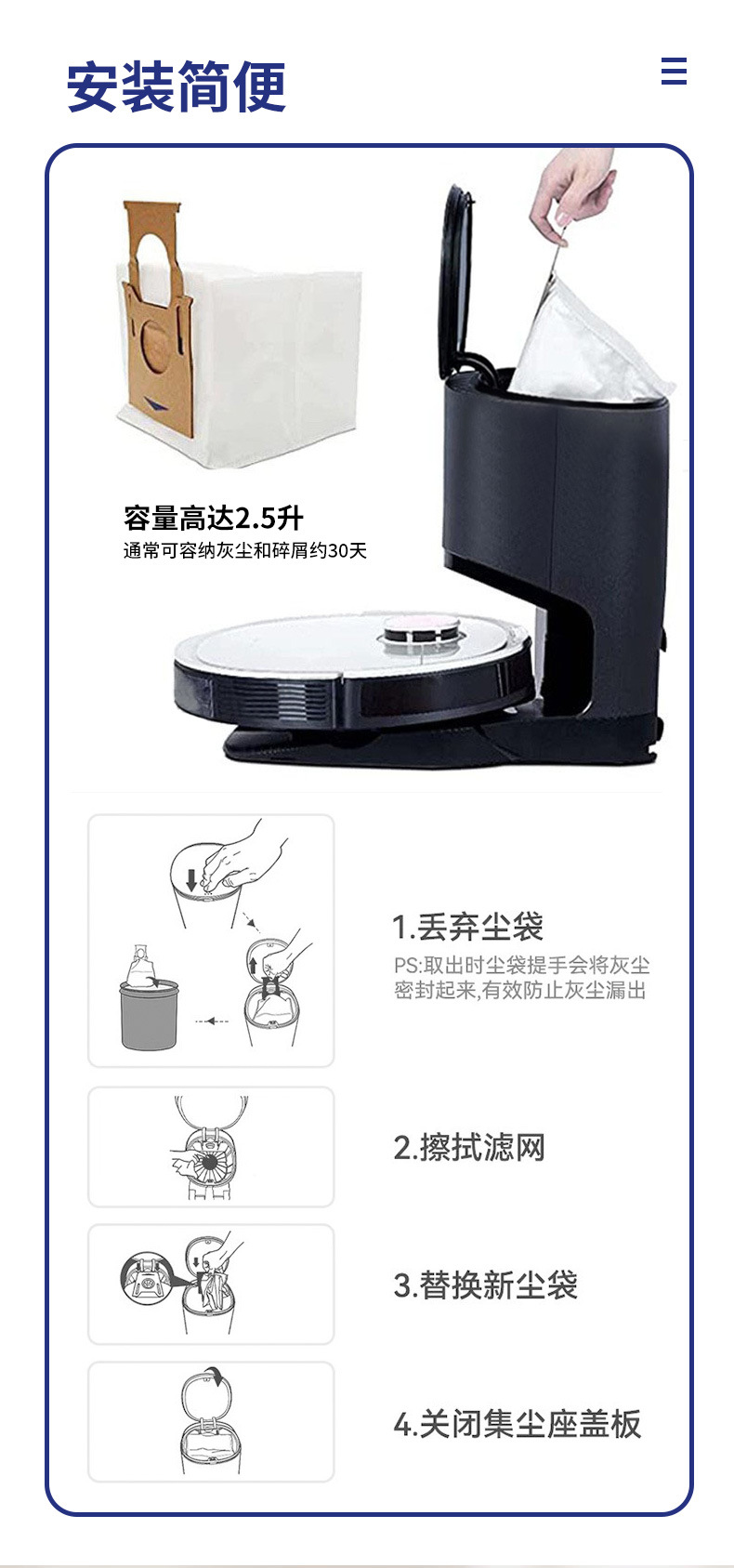 安装简便

容量高达2.5升
通常可容纳灰尘和碎屑约30天

1.丢弃尘袋
PS:取出时尘袋提手会将灰尘密封起来,有效防止灰尘漏出

2.擦拭滤网

3.替换新尘袋

4.关闭集尘座盖板