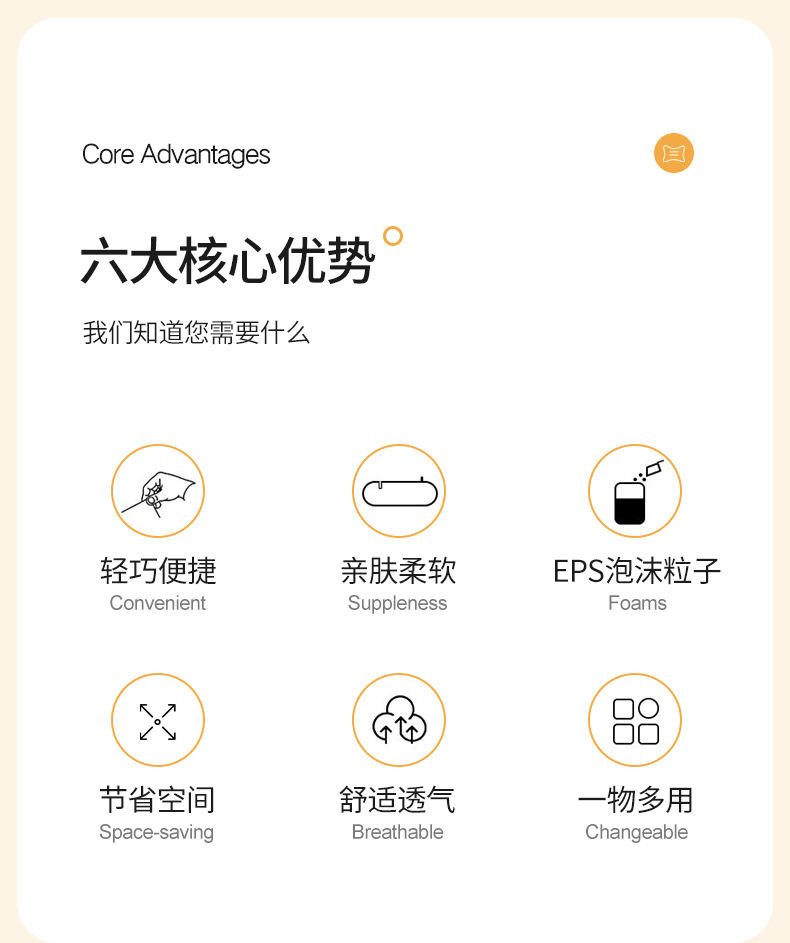 Core Advantages

六大核心优势

我们知道您需要什么

轻巧便捷
Convenient

亲肤柔软
Suppleness

EPS泡沫粒子
Foams

节省空间
Space-saving

舒适透气
Breathable

一物多用
Changeable