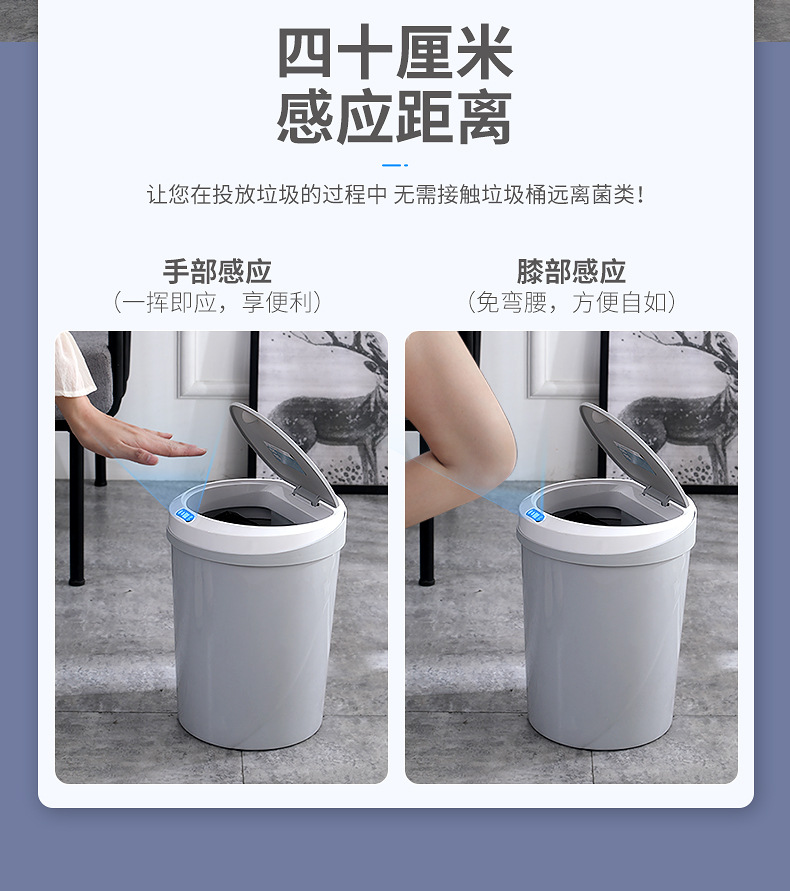 四十厘米
感应距离

让您在投放垃圾的过程中 无需接触垃圾桶远离菌类！

手部感应
（一挥即应，享便利）

膝部感应
（免弯腰，方便自如）