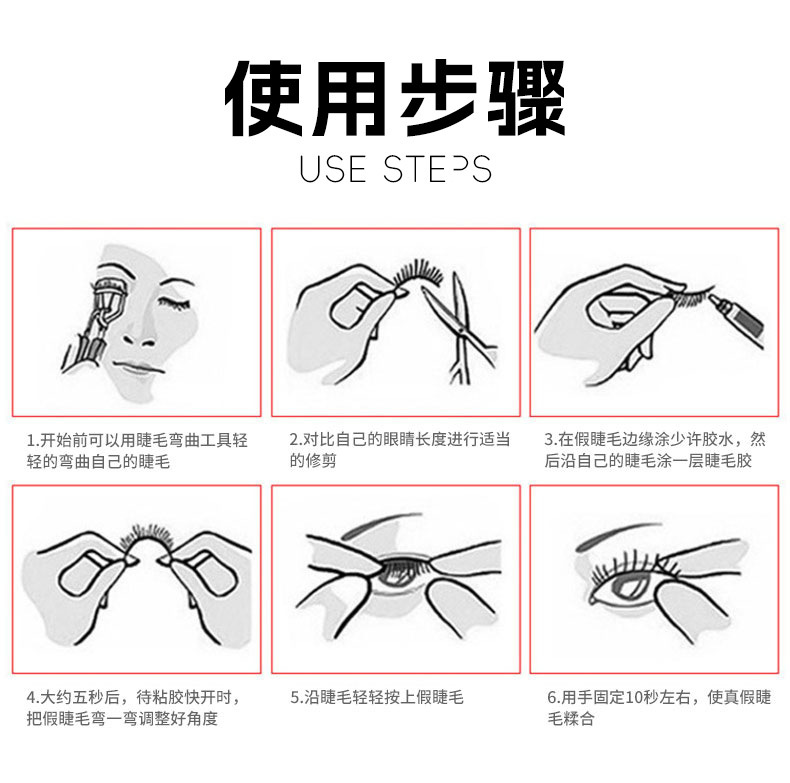 使用步骤

USE STEPS

1.开始前可以用睫毛弯曲工具轻轻的弯曲自己的睫毛

2.对比自己的眼睛长度进行适当的修剪

3.在假睫毛边缘涂少许胶水，然后沿自己的睫毛涂一层睫毛胶

4.大约五秒后，待粘胶快开时，把假睫毛弯一弯调整好角度

5.沿睫毛轻轻按上假睫毛

6.用手固定10秒左右，使真假睫毛糅合