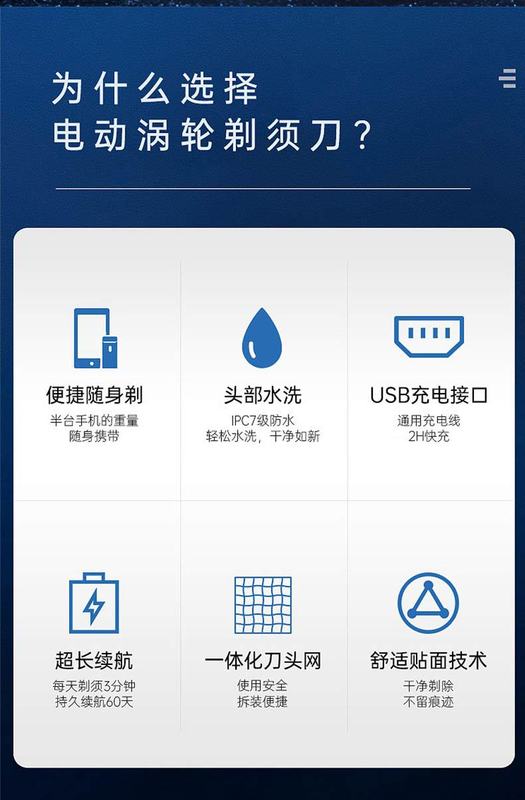 为什么选择
电动涡轮剃须刀？

便捷随身剃
半台手机的重量
随身携带

头部水洗
IPC7级防水
轻松水洗，干净如新

USB充电接口
通用充电线
2H快充

超长续航
每天剃须3分钟
持久续航60天

一体化刀头网
使用安全
拆装便捷

舒适贴面技术
干净剃除
不留痕迹