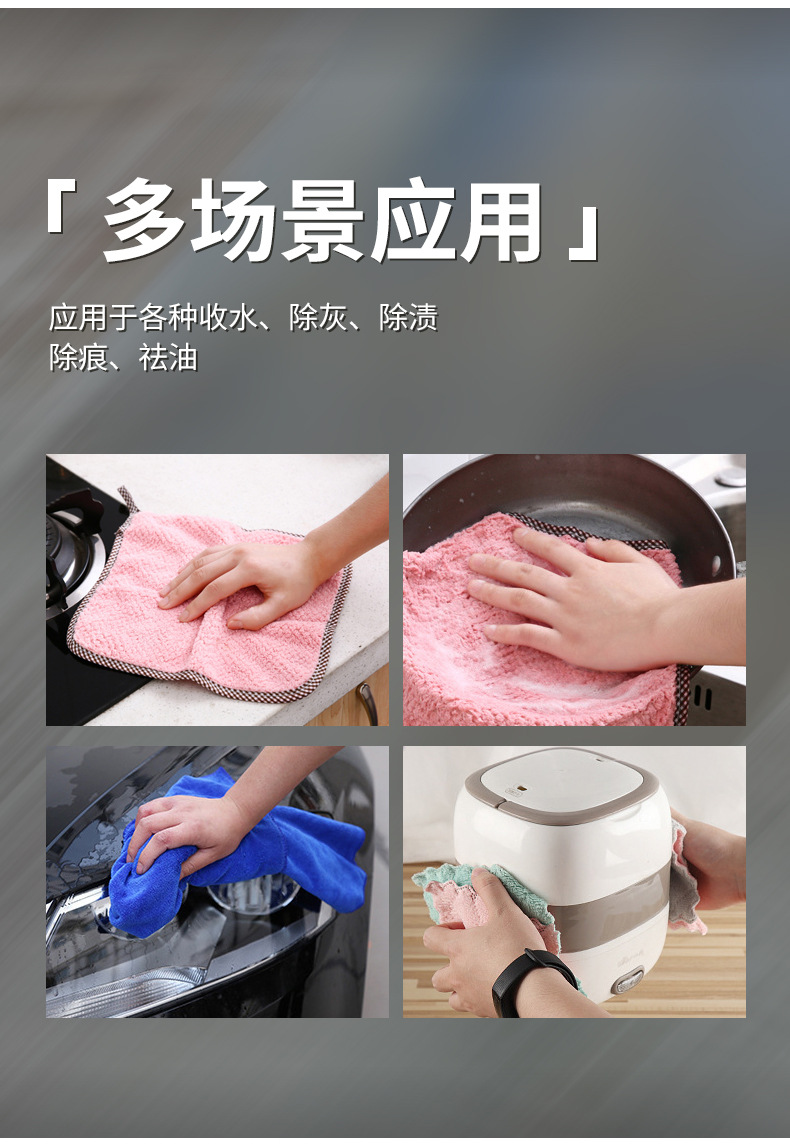 「 多场景应用 」

应用于各种收水、除灰、除渍
除痕、祛油