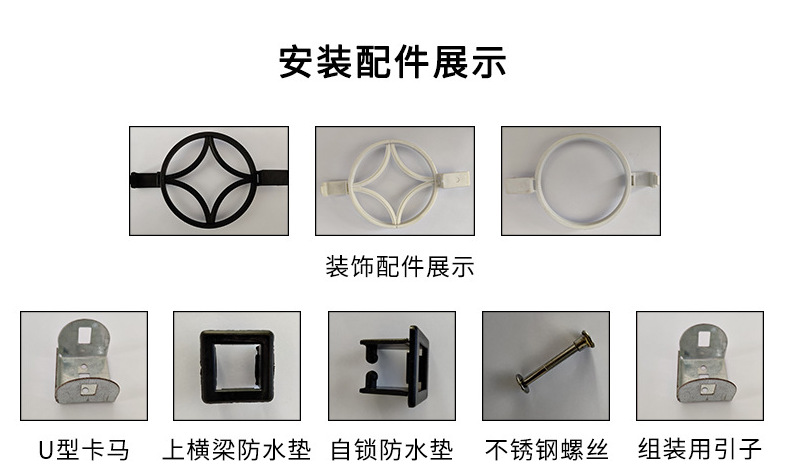 安装配件展示

装饰配件展示

U型卡马

上横梁防水垫

自锁防水垫

不锈钢螺丝

组装用引子