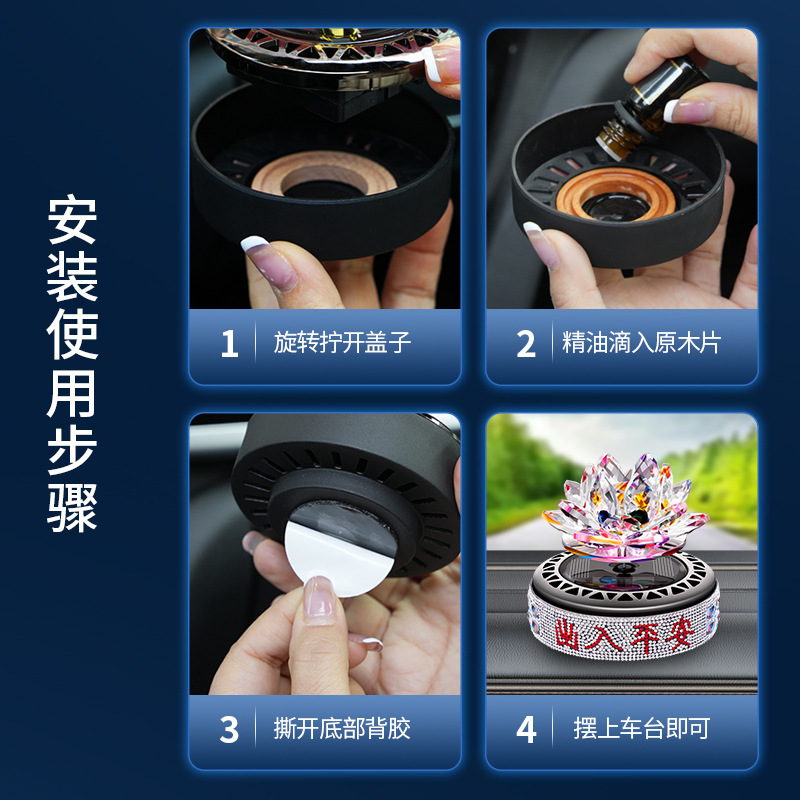 安装使用步骤

1 旋转拧开盖子

2 精油滴入原木片

3 撕开底部背胶

出入平安

4 摆上车台即可