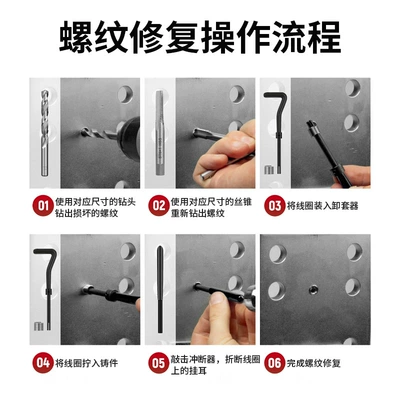 螺纹修复操作流程

01 使用对应尺寸的钻头钻出损坏的螺纹

02 使用对应尺寸的丝锥重新钻出螺纹

03 将线圈装入卸套器

04 将线圈拧入铸件

05 敲击冲断器，折断线圈上的挂耳

06 完成螺纹修复