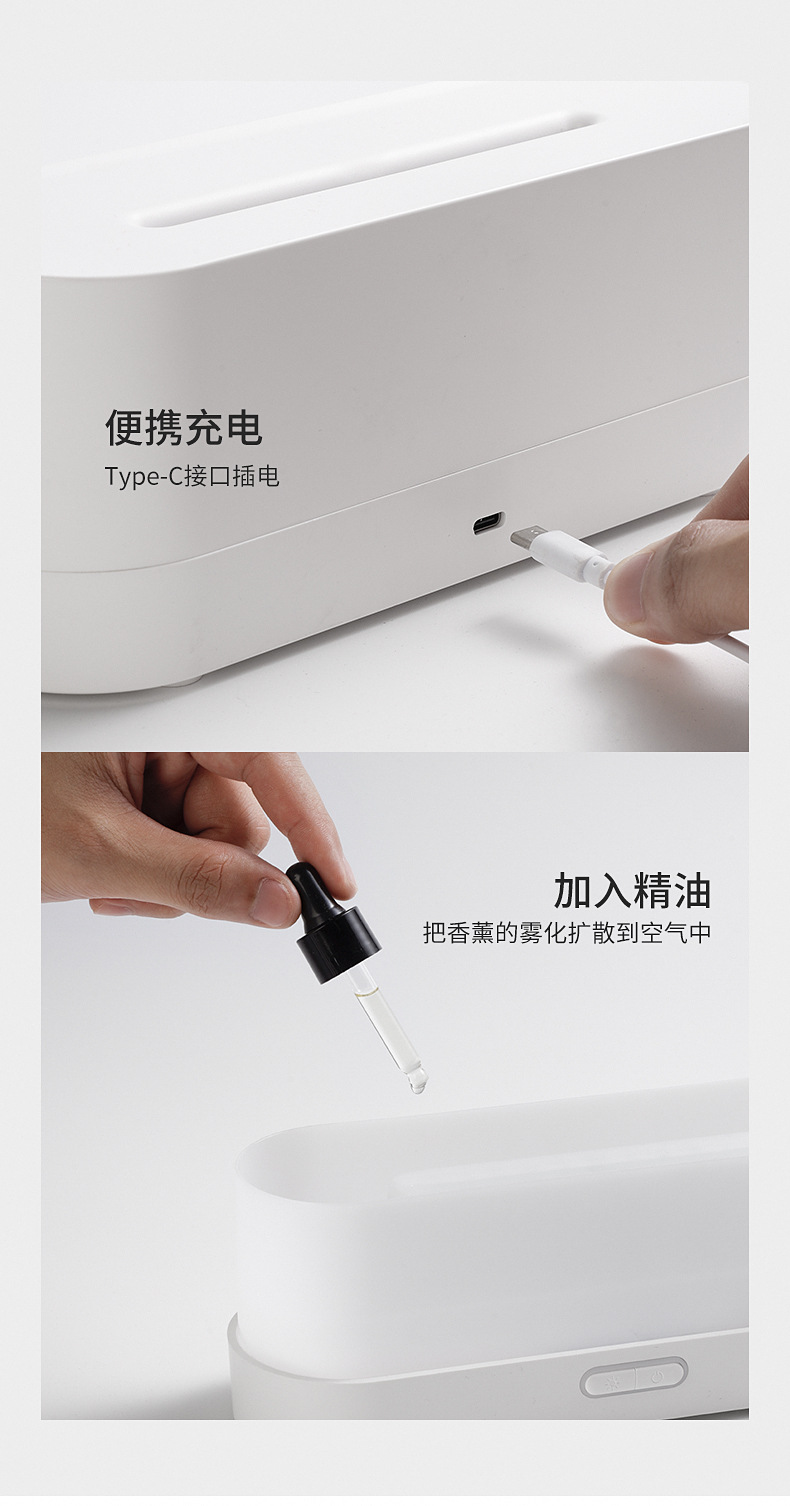 便携充电
Type-C接口插电

加入精油
把香薰的雾化扩散到空气中