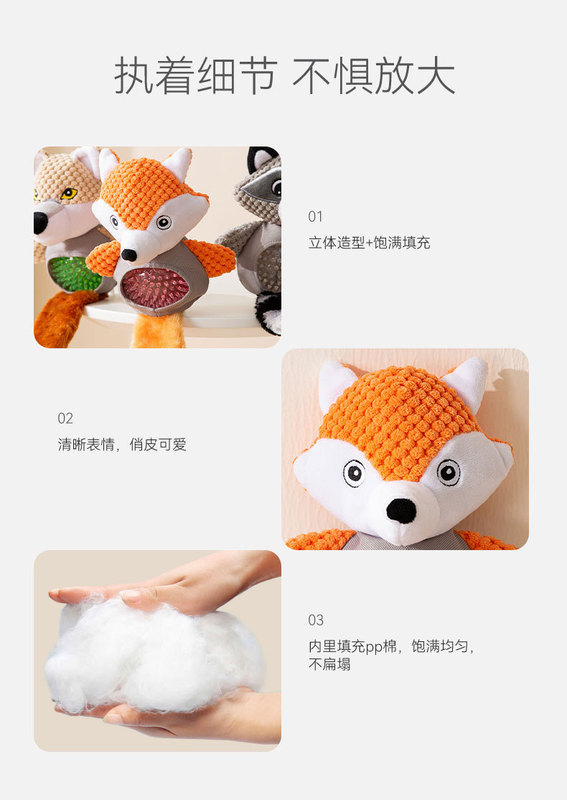 执着细节 不惧放大

01
立体造型+饱满填充

02
清晰表情，俏皮可爱

03
内里填充pp棉，饱满均匀，不扁塌