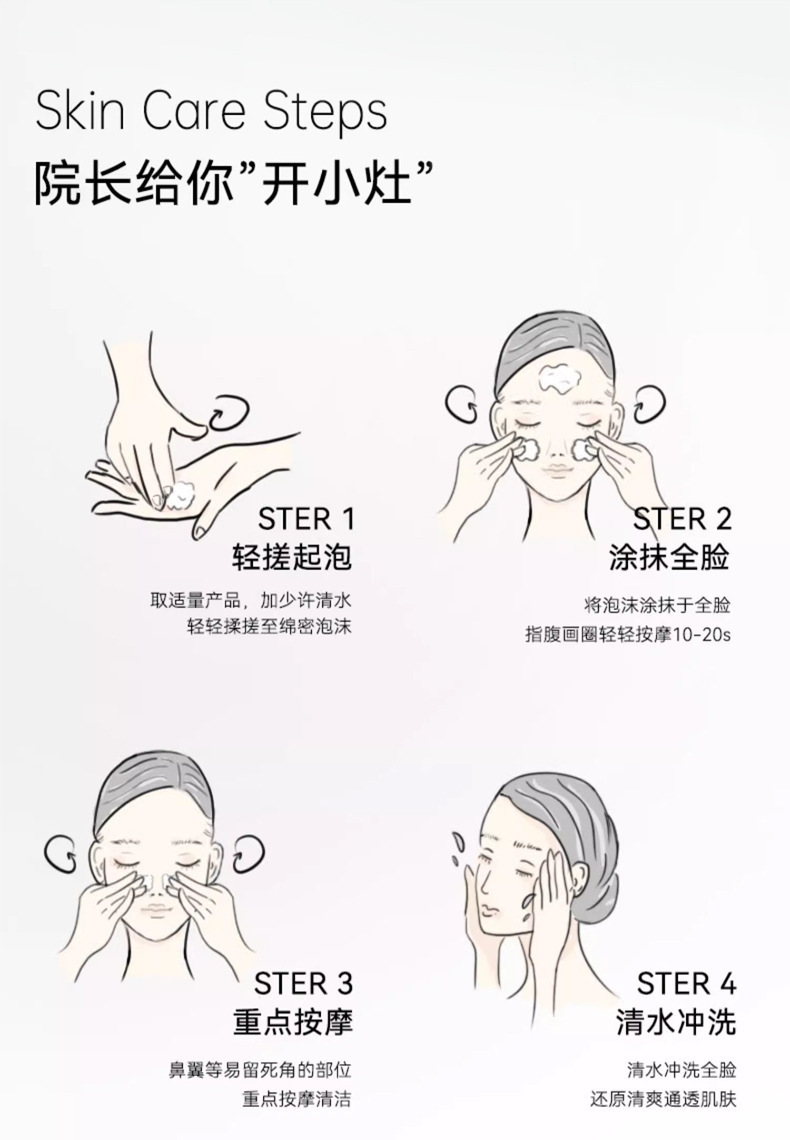 Skin Care Steps
院长给你”开小灶”

STER 1
轻搓起泡

取适量产品，加少许清水
轻轻揉搓至绵密泡沫

STER 2
涂抹全脸

将泡沫涂抹于全脸
指腹画圈轻轻按摩10-20s

STER 3
重点按摩

鼻翼等易留死角的部位
重点按摩清洁

STER 4
清水冲洗

清水冲洗全脸
还原清爽通透肌肤