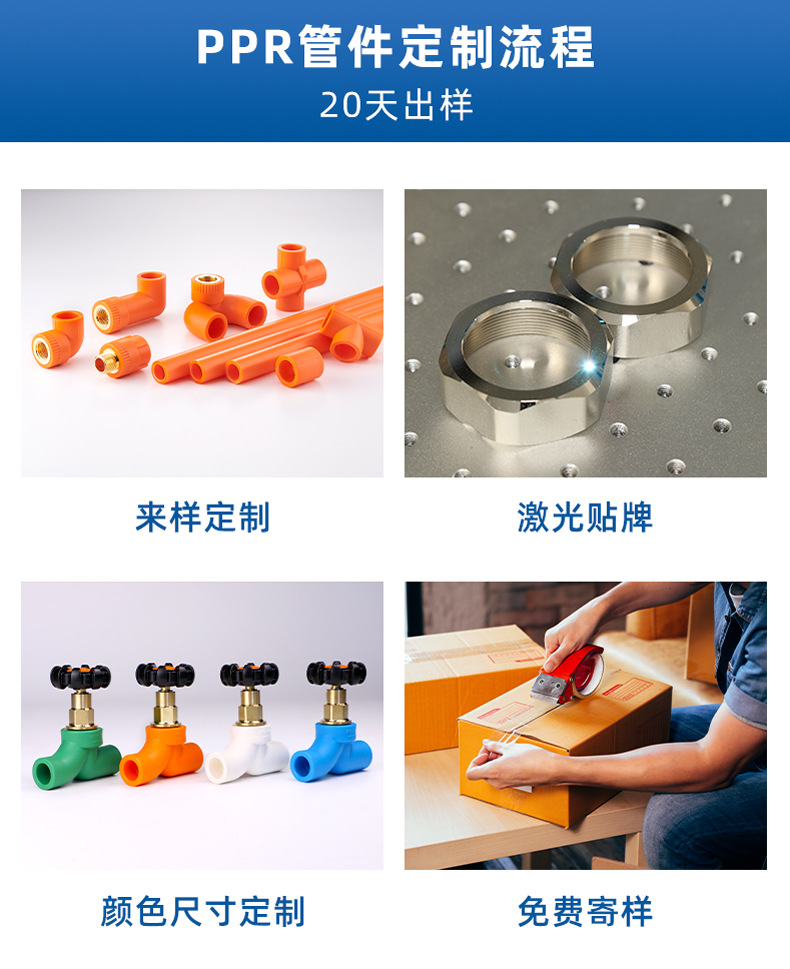 PPR管件定制流程
20天出样

来样定制

激光贴牌

颜色尺寸定制

免费寄样