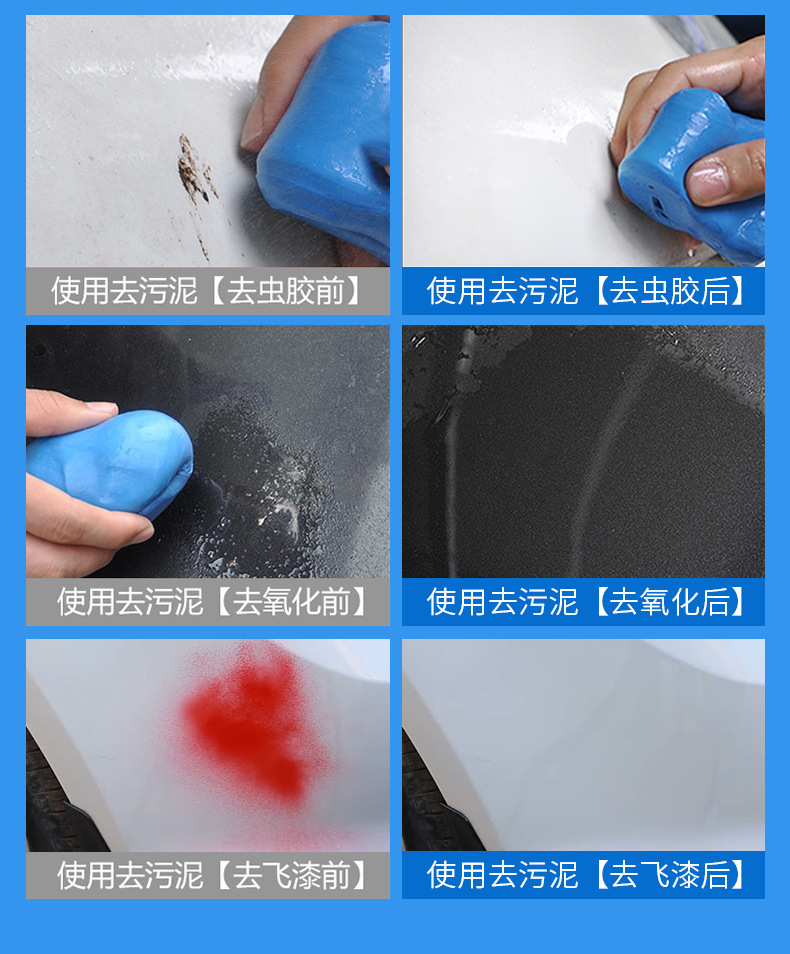 使用去污泥【去虫胶前】

使用去污泥【去虫胶后】

使用去污泥【去氧化前】

使用去污泥【去氧化后】

使用去污泥【去飞漆前】

使用去污泥【去飞漆后】