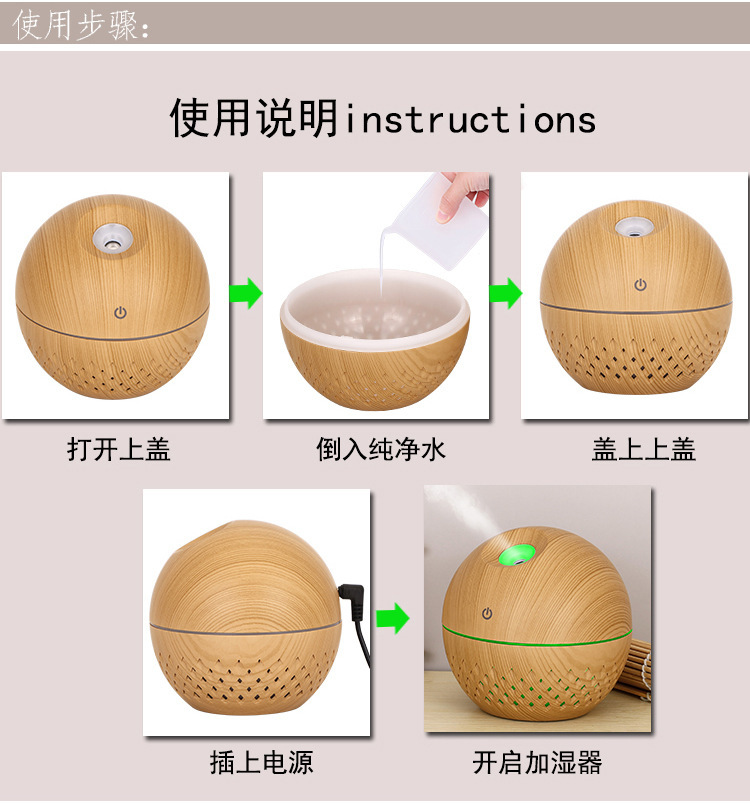 使用步骤:

使用说明instructions

打开上盖

倒入纯净水

盖上上盖

插上电源

开启加湿器