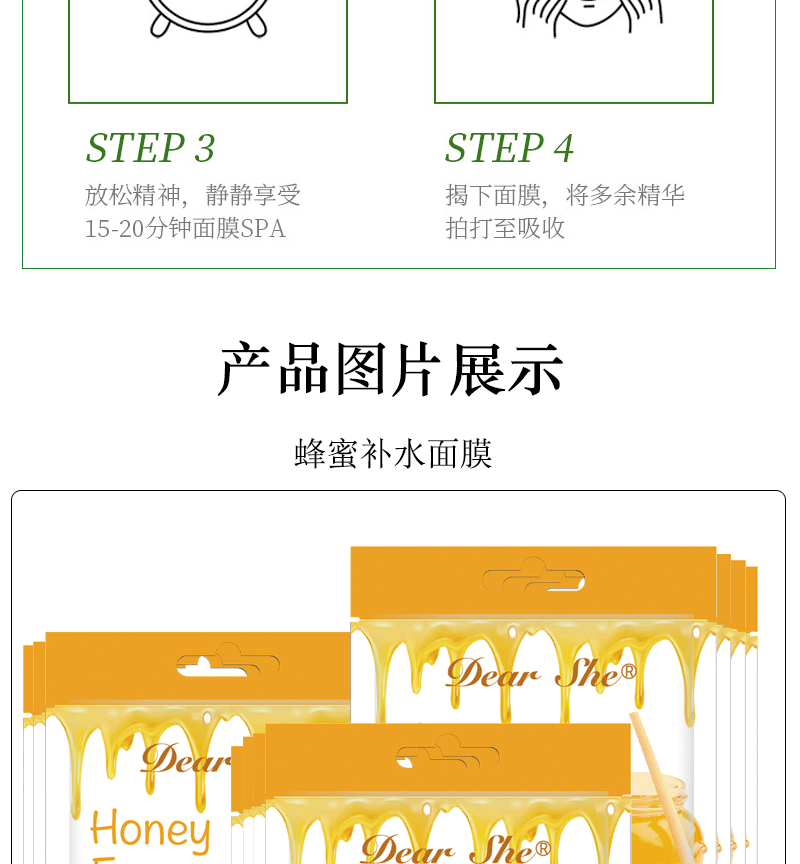 STEP 3
放松精神，静静享受
15-20分钟面膜SPA

STEP 4
揭下面膜，将多余精华
拍打至吸收

产品图片展示

蜂蜜补水面膜

Dear She®

Dear

Honey

Dear She®