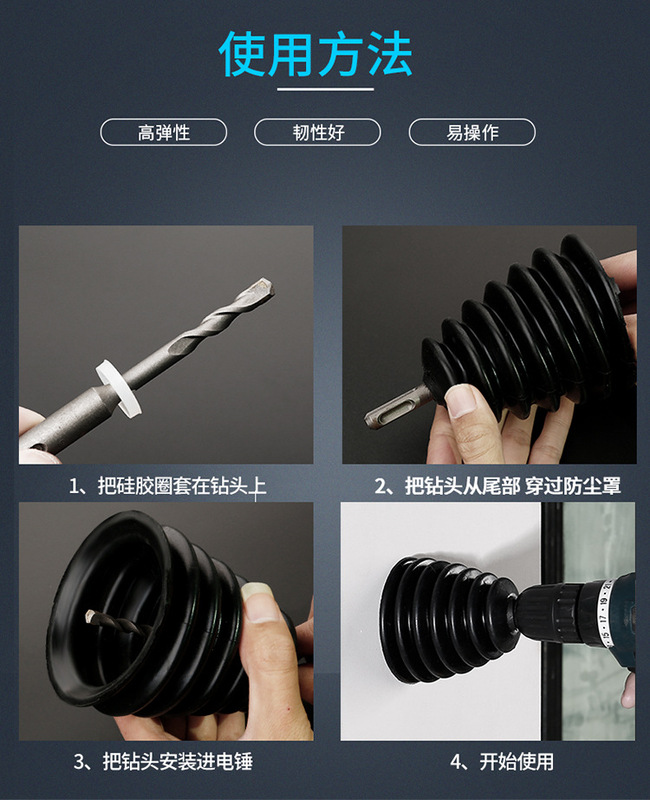 使用方法

高弹性

韧性好

易操作

1、把硅胶圈套在钻头上

2、把钻头从尾部 穿过防尘罩

3、把钻头安装进电锤

4、开始使用