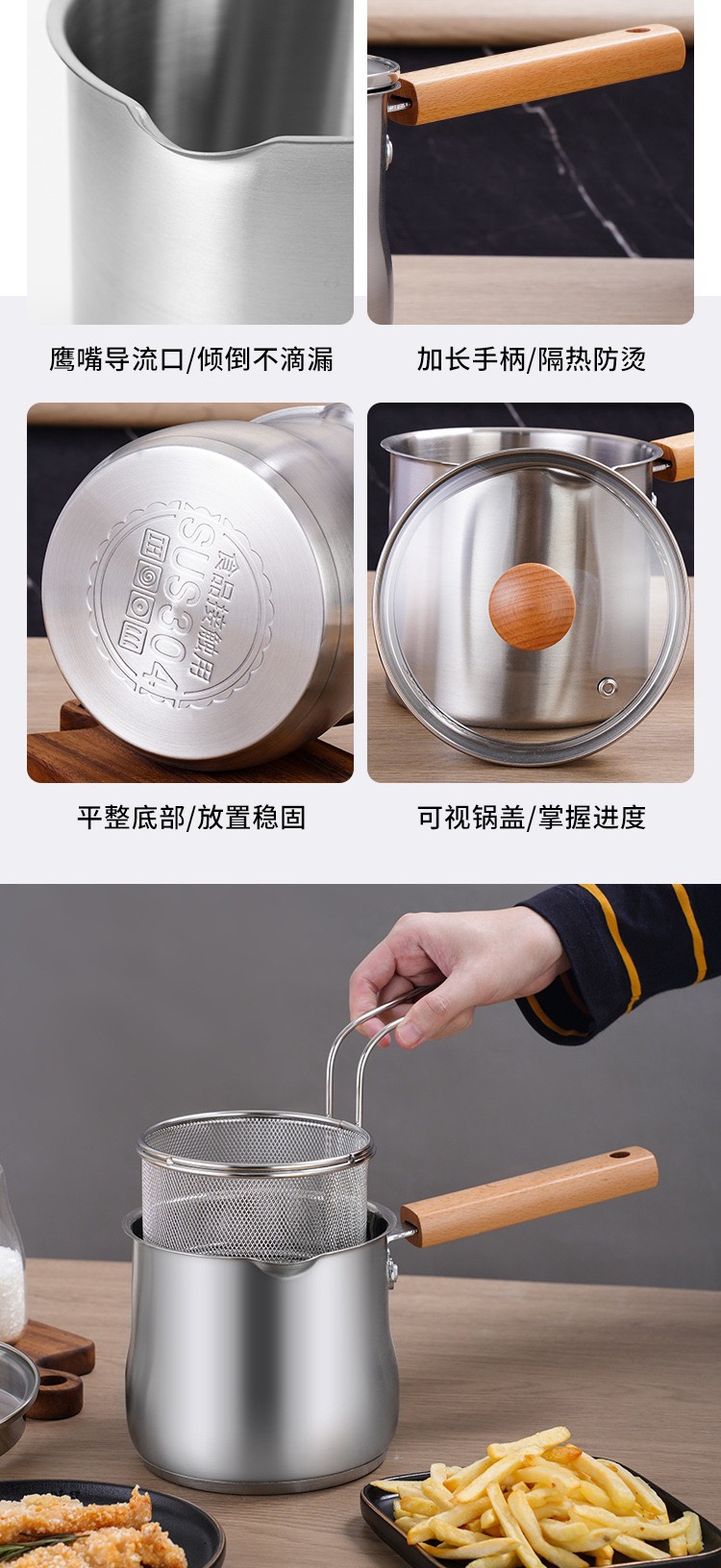 鹰嘴导流口/倾倒不滴漏

加长手柄/隔热防烫

食品接触用
SUS304

平整底部/放置稳固

可视锅盖/掌握进度