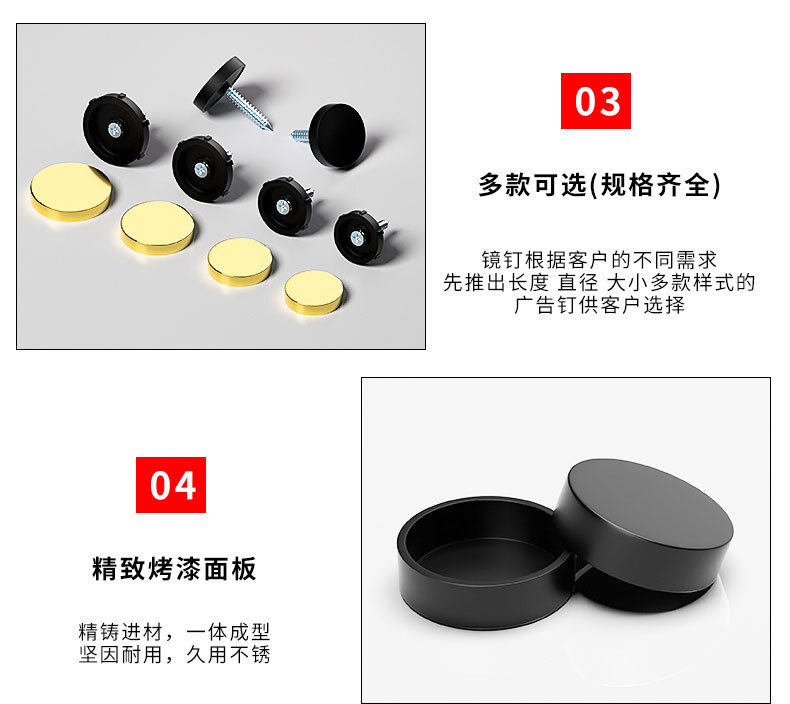 03

多款可选(规格齐全)

镜钉根据客户的不同需求
先推出长度 直径 大小多款样式的
广告钉供客户选择

04

精致烤漆面板

精铸进材，一体成型
坚因耐用，久用不锈