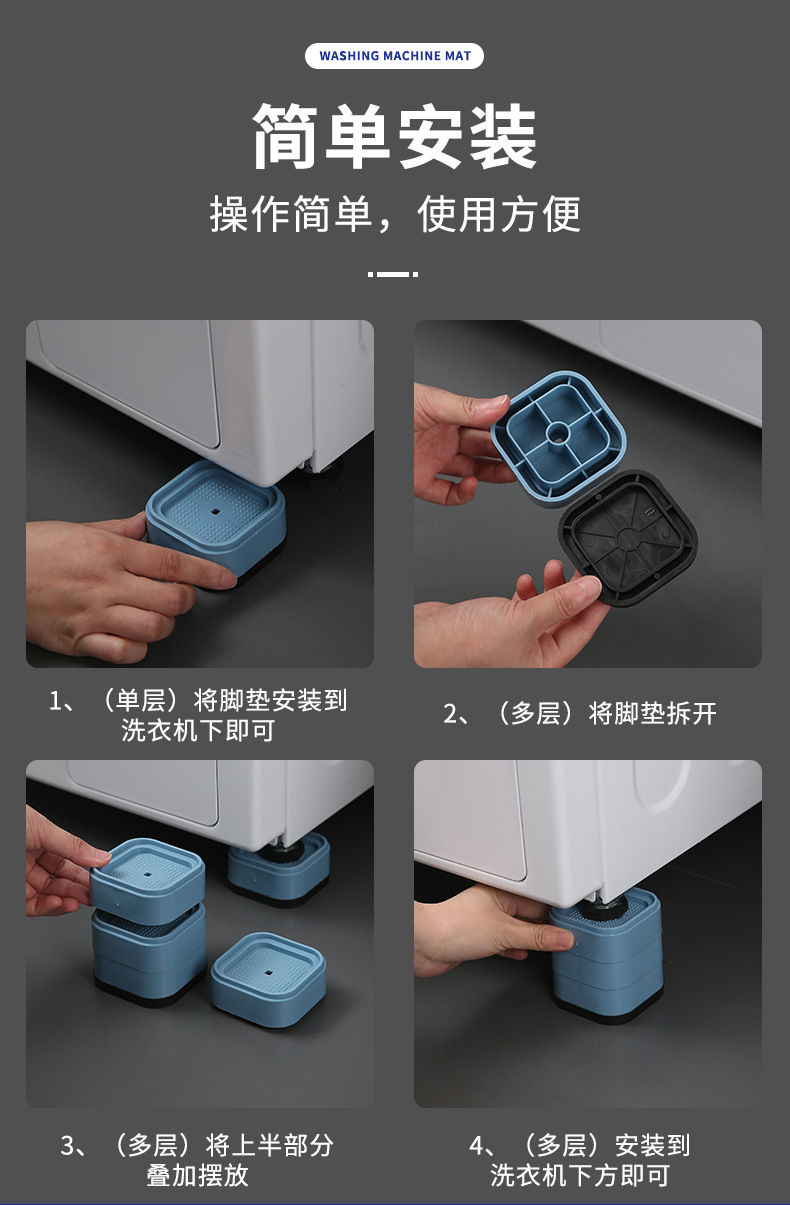 WASHING MACHINE MAT

简单安装

操作简单，使用方便

1、（单层）将脚垫安装到洗衣机下即可

2、（多层）将脚垫拆开

3、（多层）将上半部分叠加摆放

4、（多层）安装到洗衣机下方即可