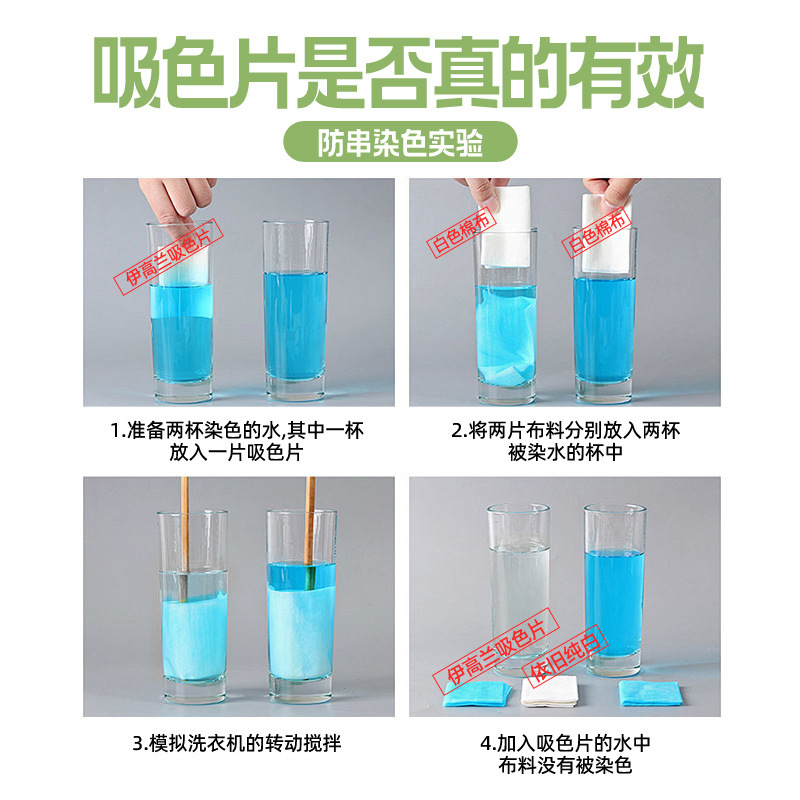 吸色片是否真的有效

防串染色实验

伊高兰吸色片

1.准备两杯染色的水,其中一杯放入一片吸色片

白色棉布

白色棉布

2.将两片布料分别放入两杯被染水的杯中

3.模拟洗衣机的转动搅拌

伊高兰吸色片

依旧纯白

4.加入吸色片的水中布料没有被染色