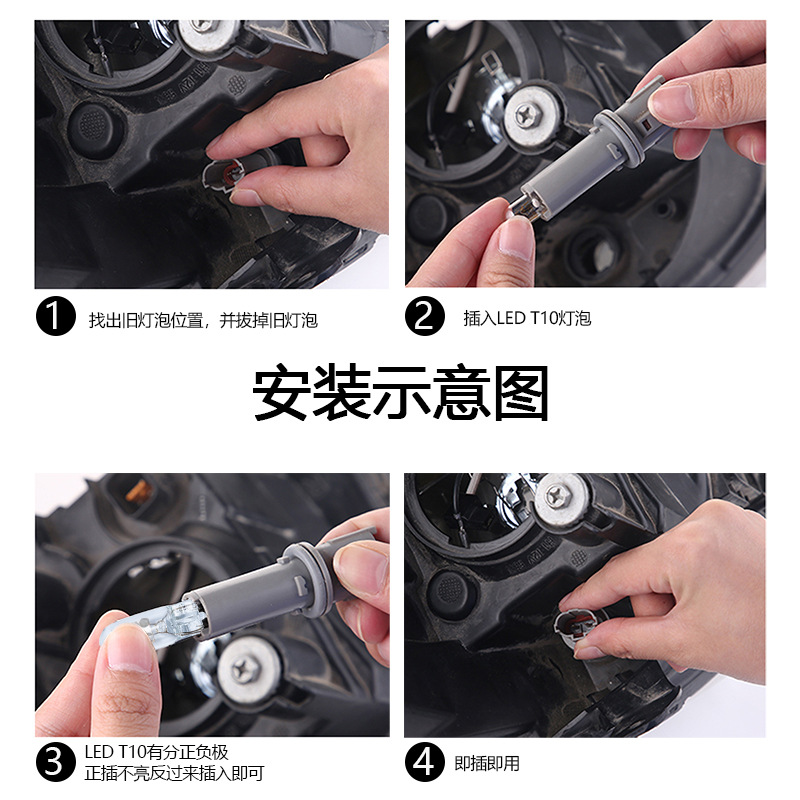 1 找出旧灯泡位置，并拔掉旧灯泡

2 插入LED T10灯泡

安装示意图

3 LED T10有分正负极
正插不亮反过来插入即可

4 即插即用