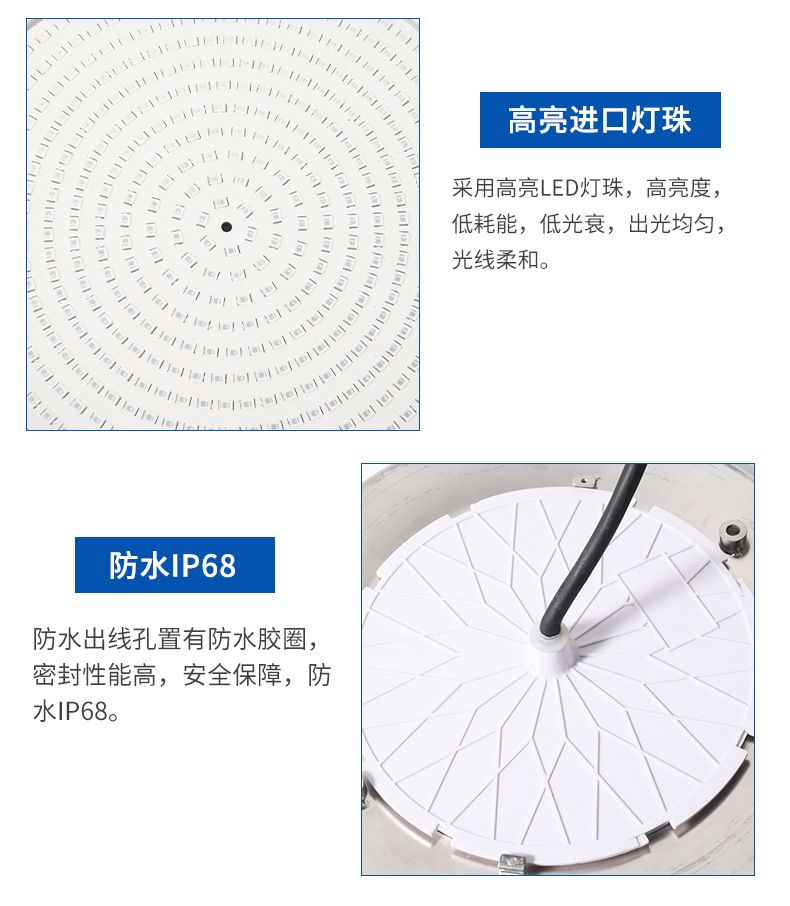 高亮进口灯珠

采用高亮LED灯珠，高亮度，低耗能，低光衰，出光均匀，光线柔和。

防水IP68

防水出线孔置有防水胶圈，密封性能高，安全保障，防水IP68。