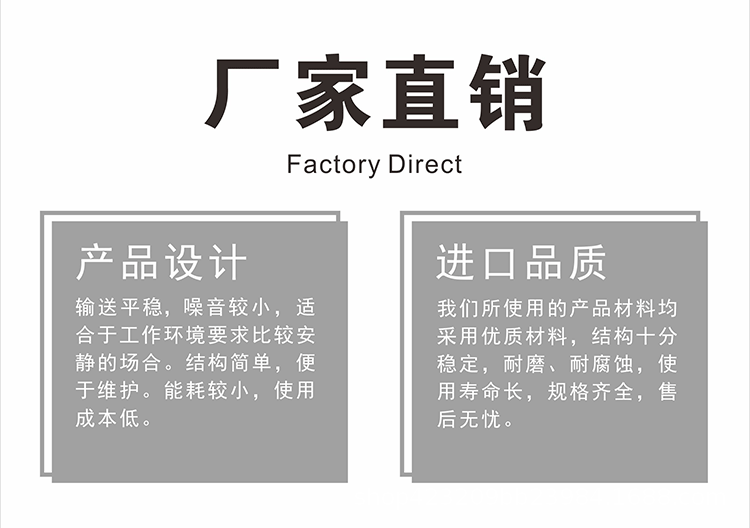 厂家直销

Factory Direct

产品设计

输送平稳，噪音较小，适合于工作环境要求比较安静的场合。结构简单，便于维护。能耗较小，使用成本低。

进口品质

我们所使用的产品材料均采用优质材料，结构十分稳定，耐磨、耐腐蚀，使用寿命长，规格齐全，售后无忧。