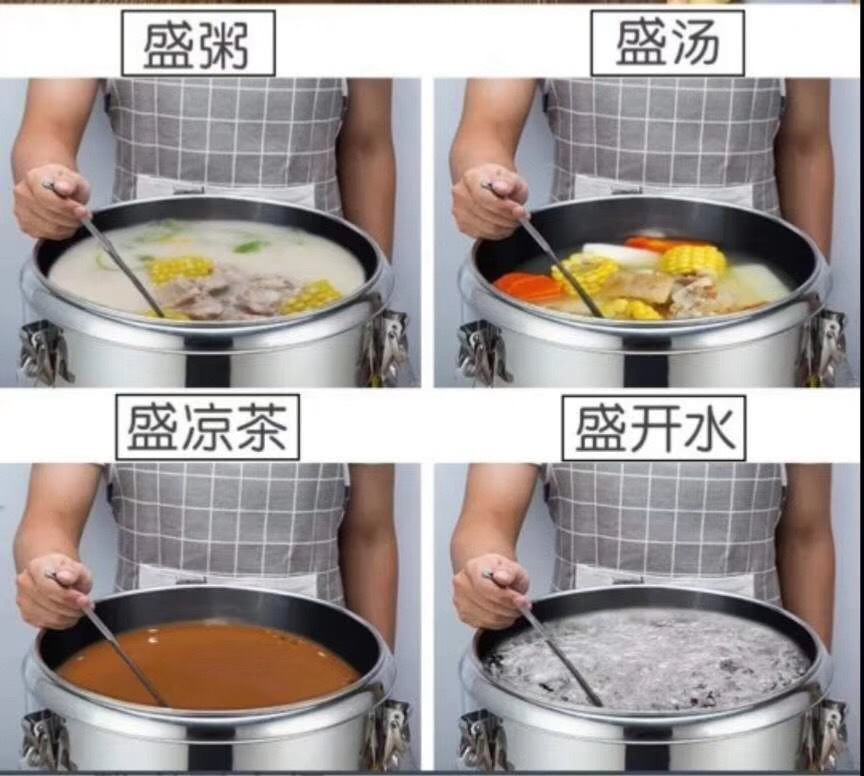 盛粥

盛汤

盛凉茶

盛开水