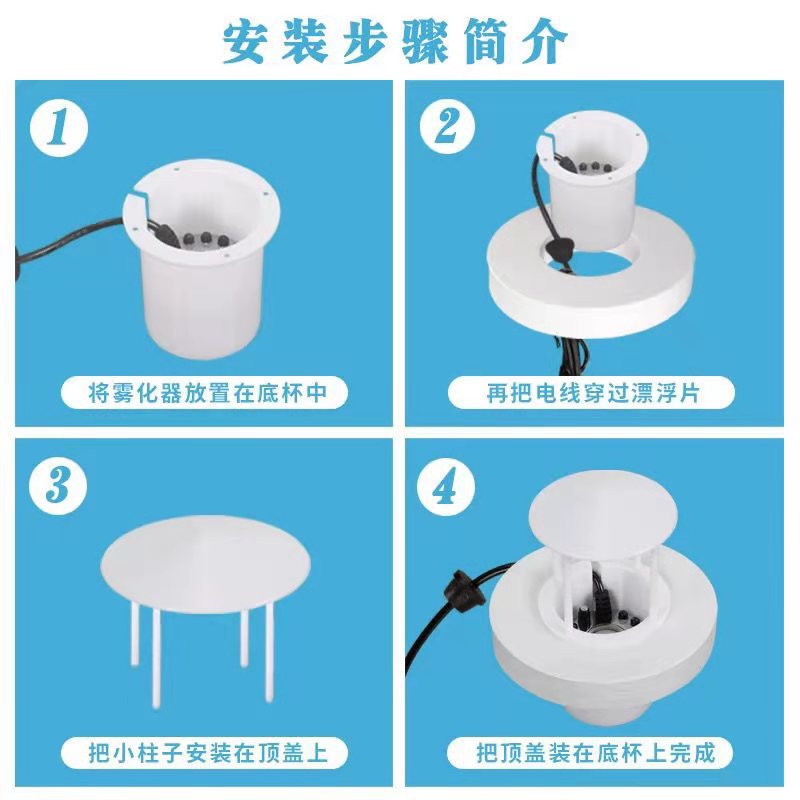 安装步骤简介

1
将雾化器放置在底杯中

2
再把电线穿过漂浮片

3
把小柱子安装在顶盖上

4
把顶盖装在底杯上完成