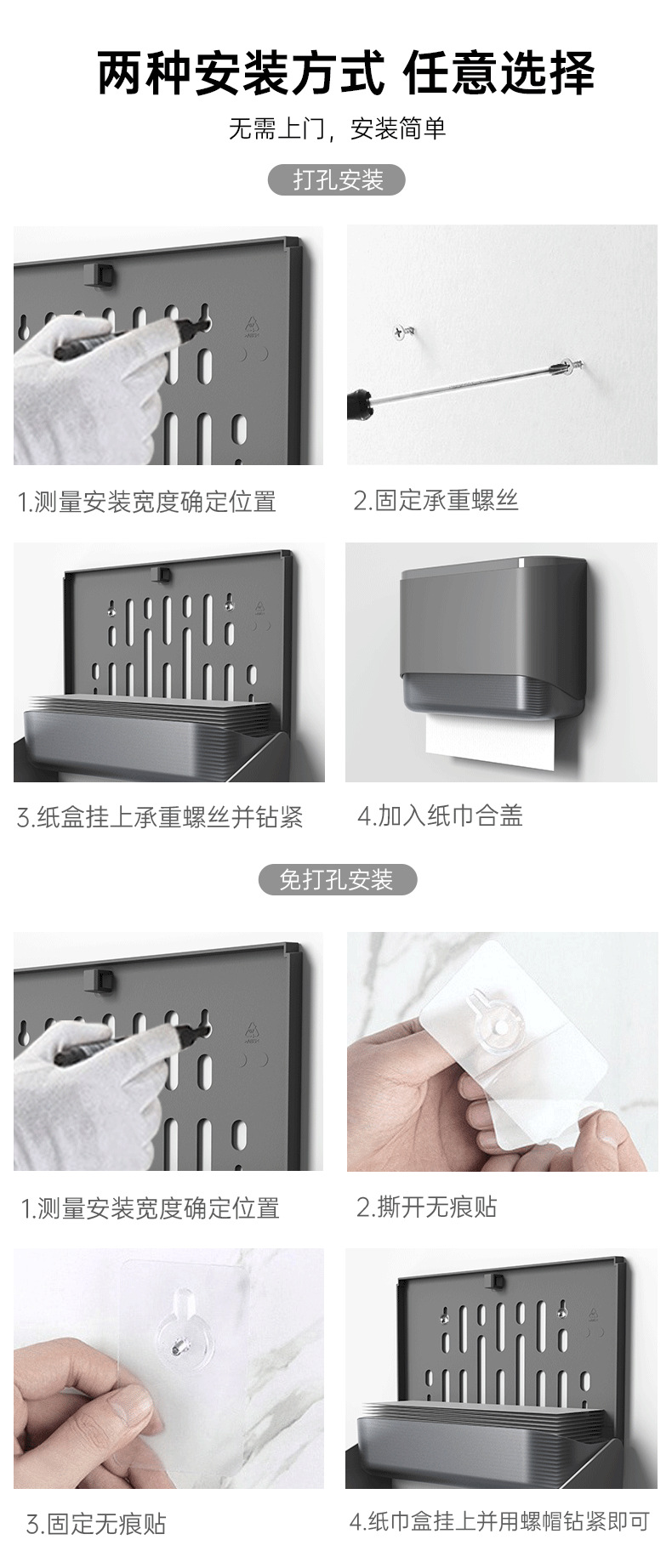 两种安装方式 任意选择

无需上门，安装简单

打孔安装

1.测量安装宽度确定位置

2.固定承重螺丝

3.纸盒挂上承重螺丝并钻紧

4.加入纸巾合盖

免打孔安装

1.测量安装宽度确定位置

2.撕开无痕贴

3.固定无痕贴

4.纸巾盒挂上并用螺帽钻紧即可