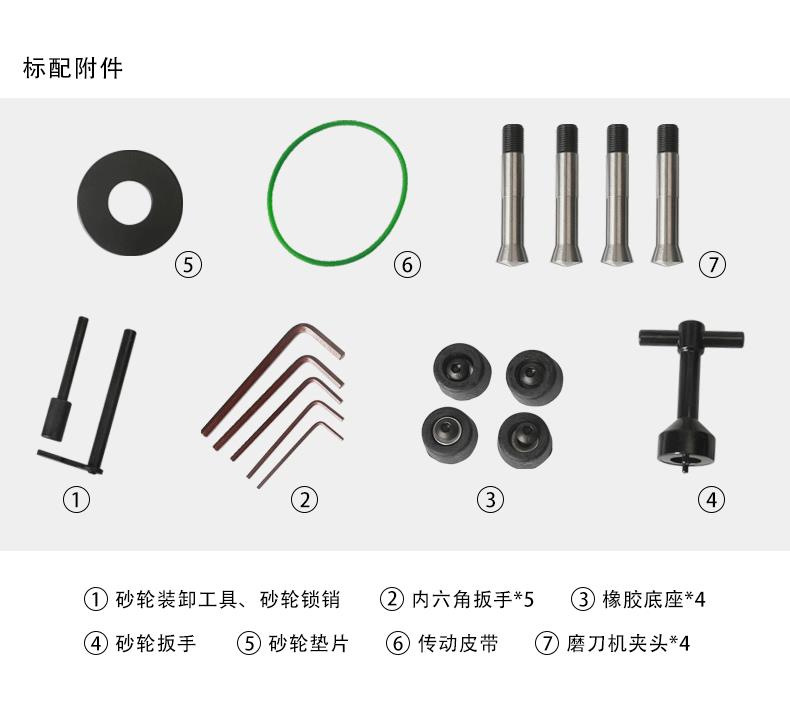 标配附件

⑤

⑥

⑦

①

②

③

④

① 砂轮装卸工具、砂轮锁销　② 内六角扳手*5　③ 橡胶底座*4

④ 砂轮扳手　⑤ 砂轮垫片　⑥ 传动皮带　⑦ 磨刀机夹头*4