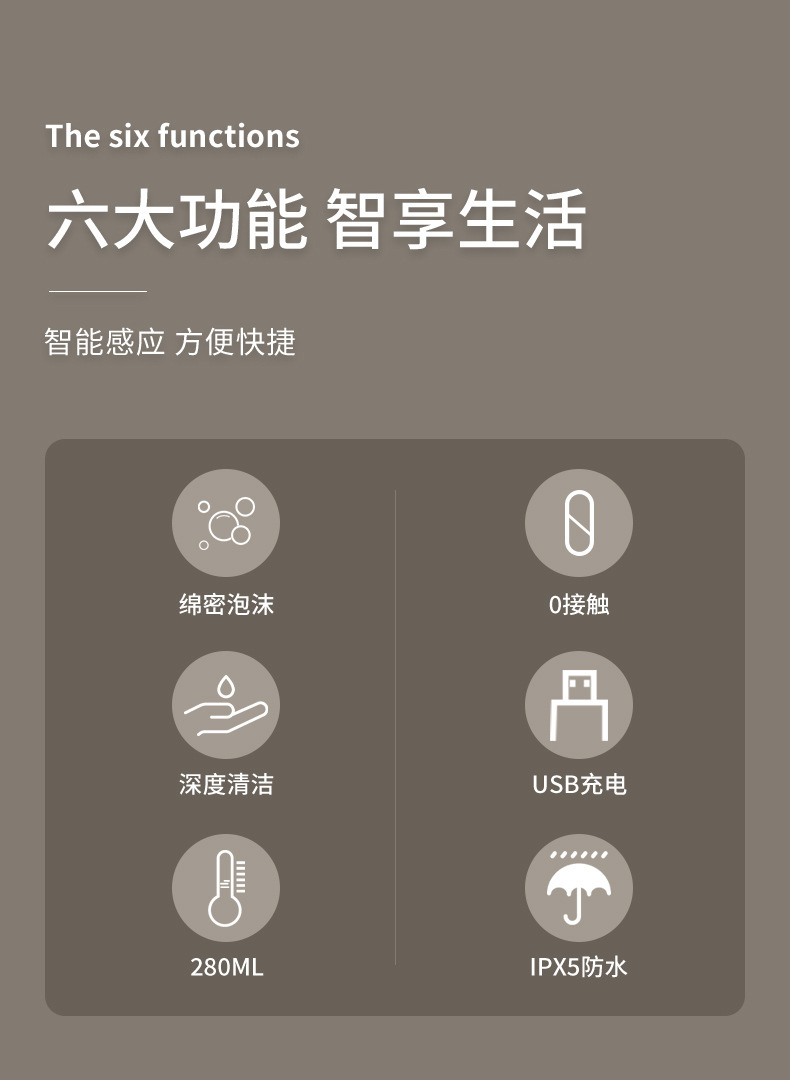 The six functions

六大功能 智享生活

智能感应 方便快捷

绵密泡沫

深度清洁

280ML

0接触

USB充电

IPX5防水